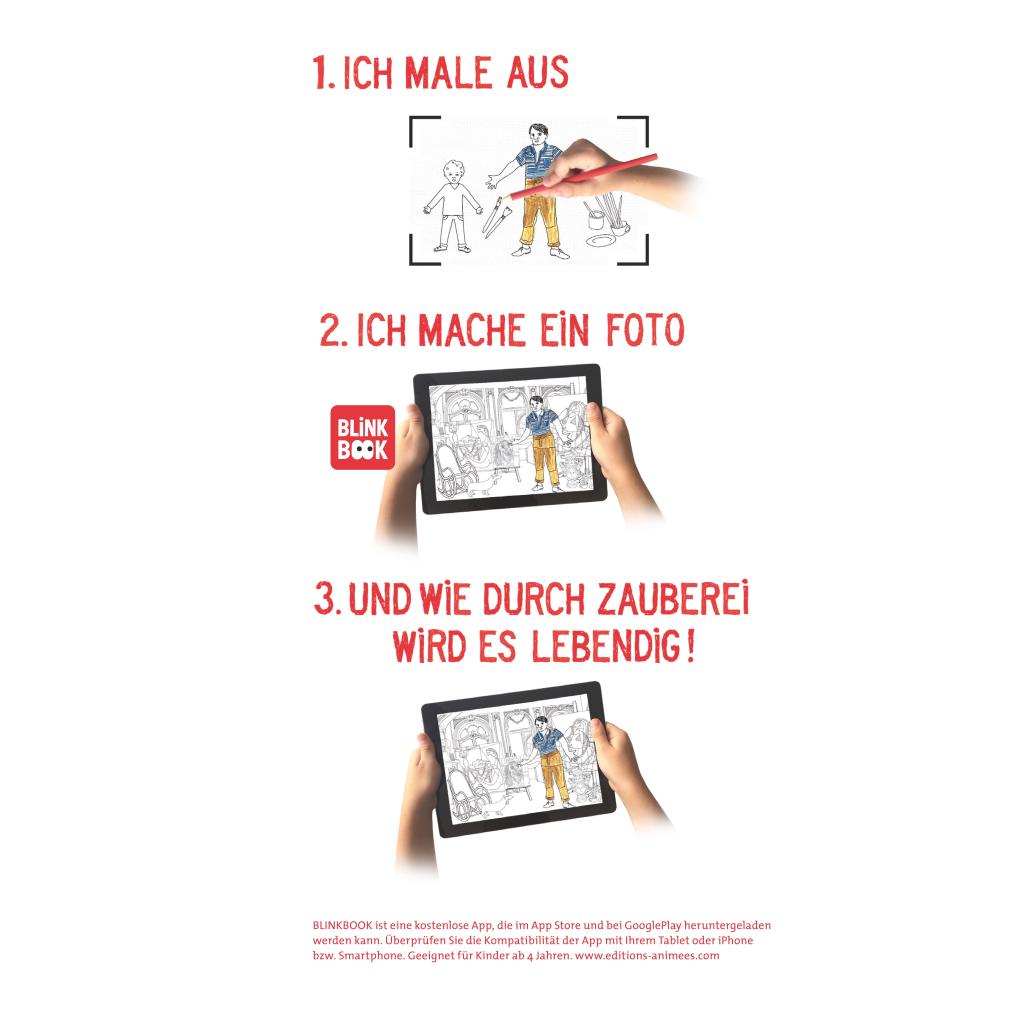 1. ICH MALE AUS

2. ICH MACHE EIN FOTO

BLINK BOOK

3. UND WIE DURCH ZAUBEREI WIRD ES LEBENDIG!

BLINKBOOK ist eine kostenlose App, die im App Store und bei GooglePlay heruntergeladen werden kann. Überprüfen Sie die Kompatibilität der App mit Ihrem Tablet oder iPhone bzw. Smartphone. Geeignet für Kinder ab 4 Jahren. www.editions-animees.com