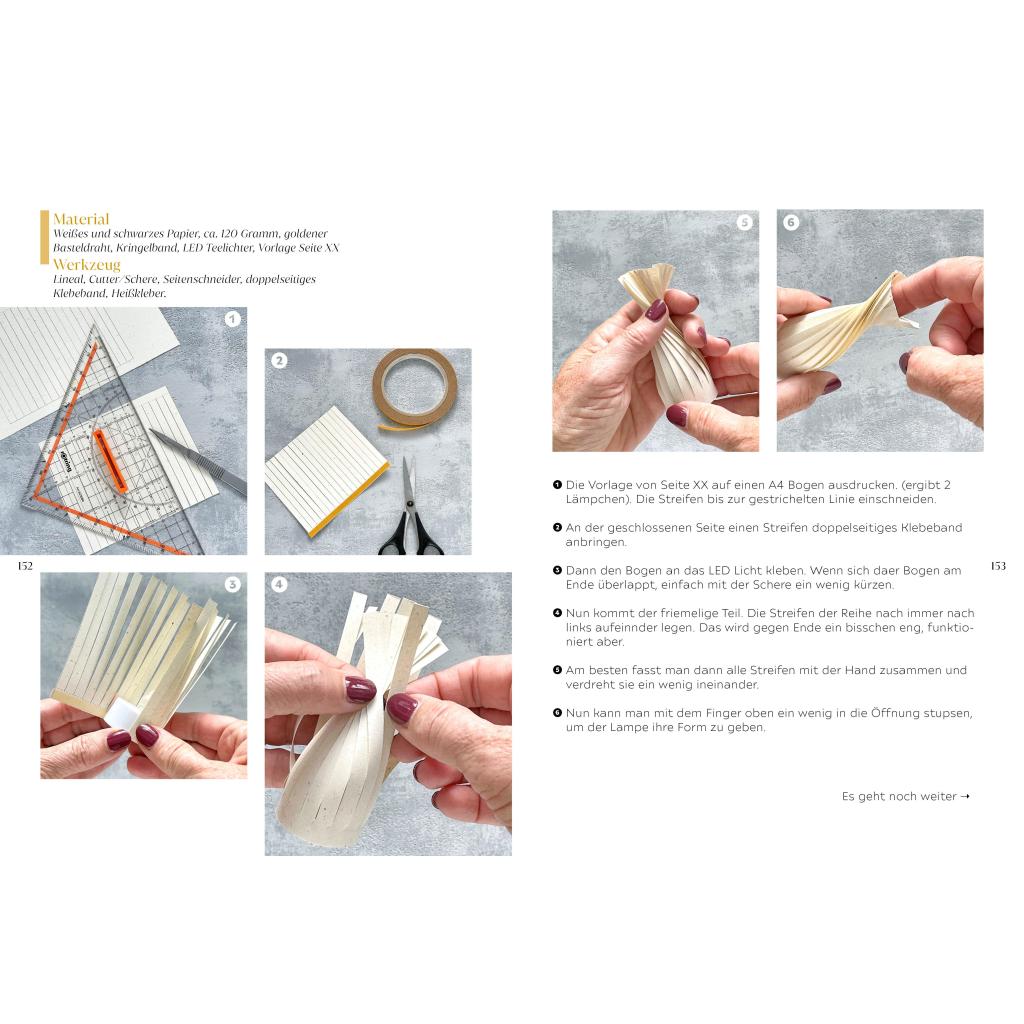 Material
Weißes und schwarzes Papier, ca. 120 Gramm, goldener Basteldraht, Kringelband, LED Teelichter, Vorlage Seite XX
Werkzeug
Lineal, Cutter/Schere, Seitenschneider, doppelseitiges Klebeband, Heißkleber.

1

2

152

3

4

5

6

❶ Die Vorlage von Seite XX auf einen A4 Bogen ausdrucken. (ergibt 2 Lämpchen). Die Streifen bis zur gestrichelten Linie einschneiden.

❷ An der geschlossenen Seite einen Streifen doppelseitiges Klebeband anbringen.

❸ Dann den Bogen an das LED Licht kleben. Wenn sich daer Bogen am Ende überlappt, einfach mit der Schere ein wenig kürzen.

❹ Nun kommt der friemelige Teil. Die Streifen der Reihe nach immer nach links aufeinnder legen. Das wird gegen Ende ein bisschen eng, funktioniert aber.

❺ Am besten fasst man dann alle Streifen mit der Hand zusammen und verdreht sie ein wenig ineinander.

❻ Nun kann man mit dem Finger oben ein wenig in die Öffnung stupsen, um der Lampe ihre Form zu geben.

153

Es geht noch weiter →