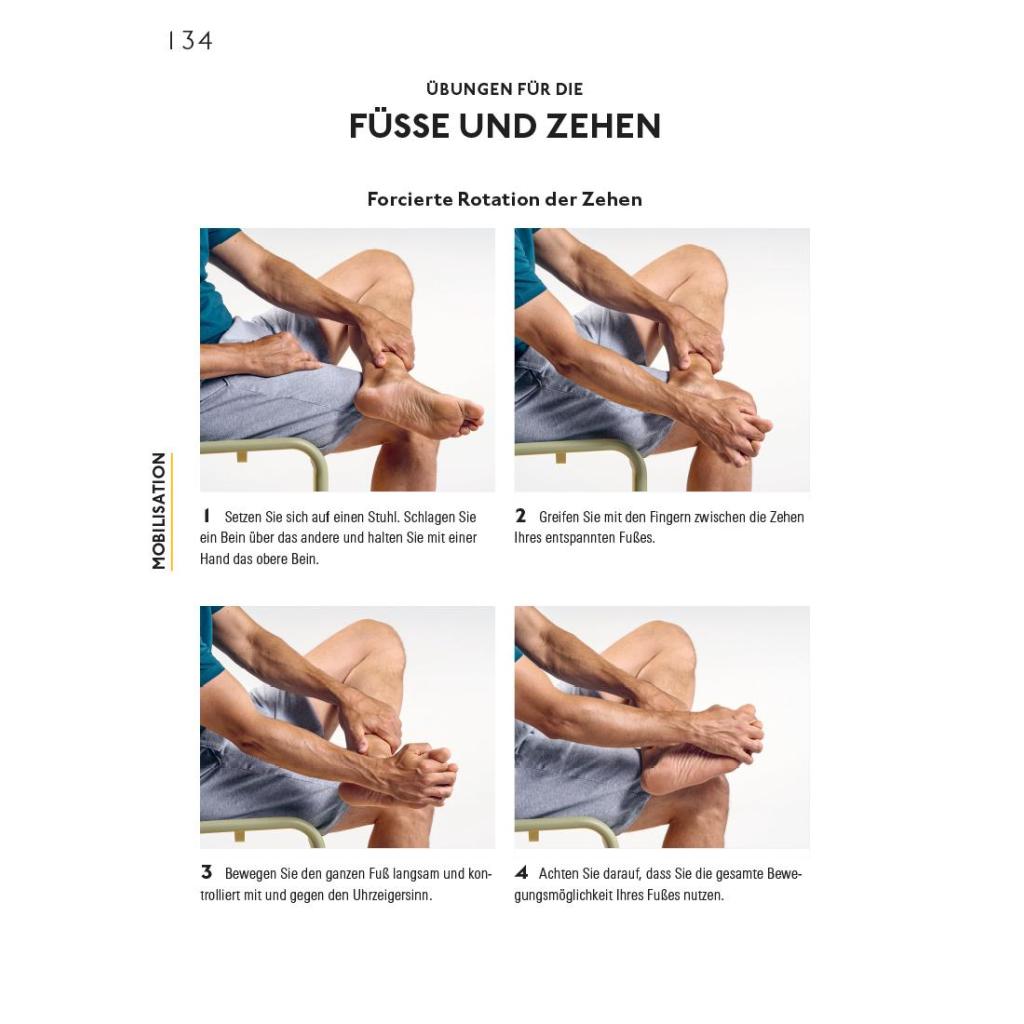 134

ÜBUNGEN FÜR DIE
FÜSSE UND ZEHEN

Forcierte Rotation der Zehen

MOBILISATION

1 Setzen Sie sich auf einen Stuhl. Schlagen Sie ein Bein über das andere und halten Sie mit einer Hand das obere Bein.

2 Greifen Sie mit den Fingern zwischen die Zehen Ihres entspannten Fußes.

3 Bewegen Sie den ganzen Fuß langsam und kontrolliert mit und gegen den Uhrzeigersinn.

4 Achten Sie darauf, dass Sie die gesamte Bewegungsmöglichkeit Ihres Fußes nutzen.