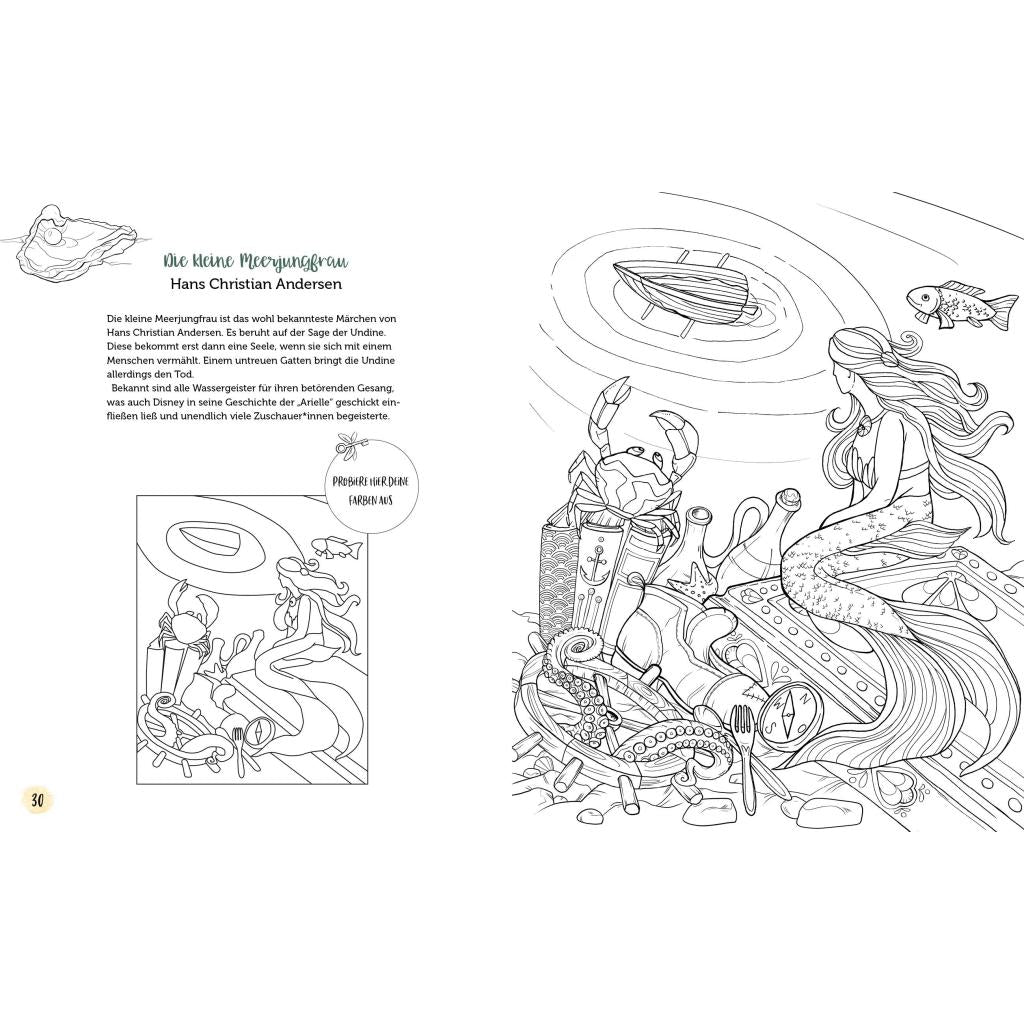 Die kleine Meerjungfrau
Hans Christian Andersen

Die kleine Meerjungfrau ist das wohl bekannteste Märchen von Hans Christian Andersen. Es beruht auf der Sage der Undine. Diese bekommt erst dann eine Seele, wenn sie sich mit einem Menschen vermählt. Einem untreuen Gatten bringt die Undine allerdings den Tod.

Bekannt sind alle Wassergeister für ihren betörenden Gesang, was auch Disney in seine Geschichte der „Arielle" geschickt einfließen ließ und unendlich viele Zuschauer*innen begeisterte.

PROBIERE HIER DEINE FARBEN AUS

30