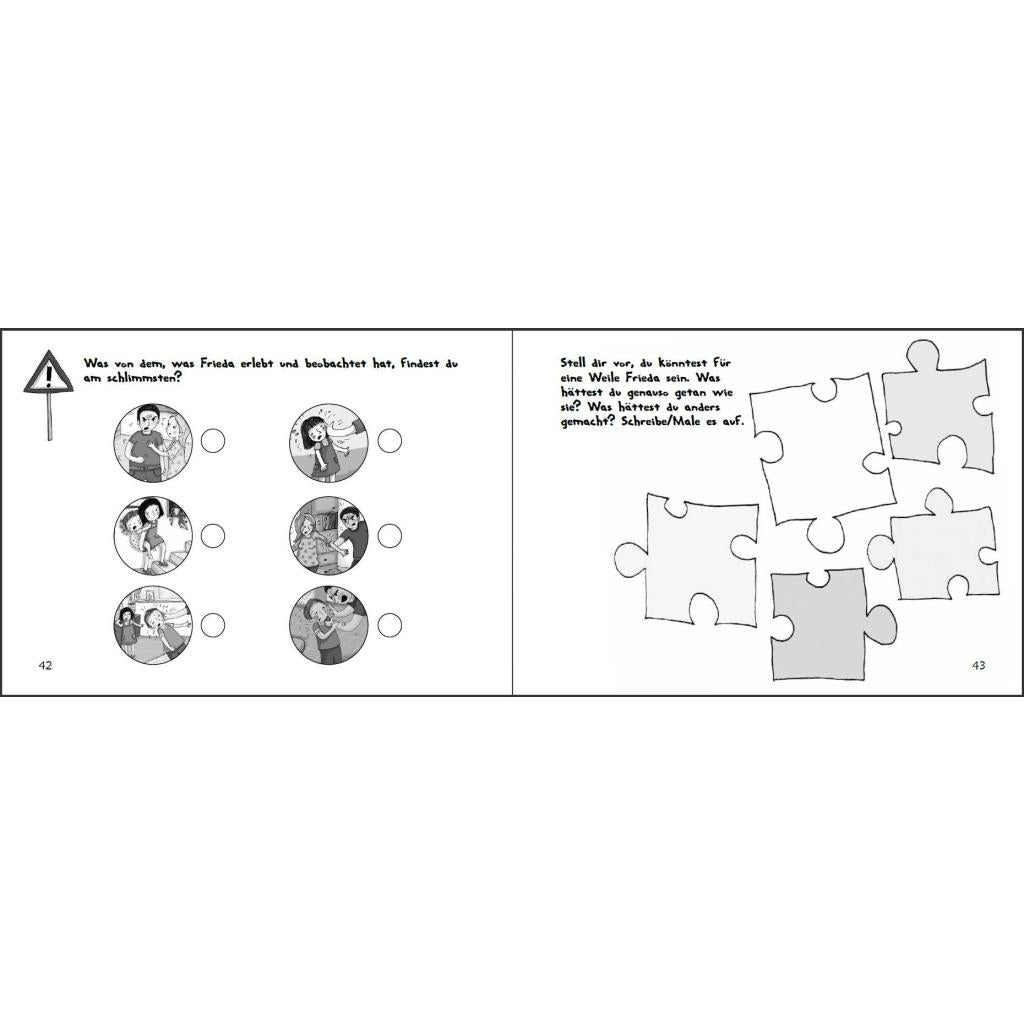 Was von dem, was Frieda erlebt und beobachtet hat, findest du am schlimmsten?

42

Stell dir vor, du könntest für eine Weile Frieda sein. Was hättest du genauso getan wie sie? Was hättest du anders gemacht? Schreibe/Male es auf.

43