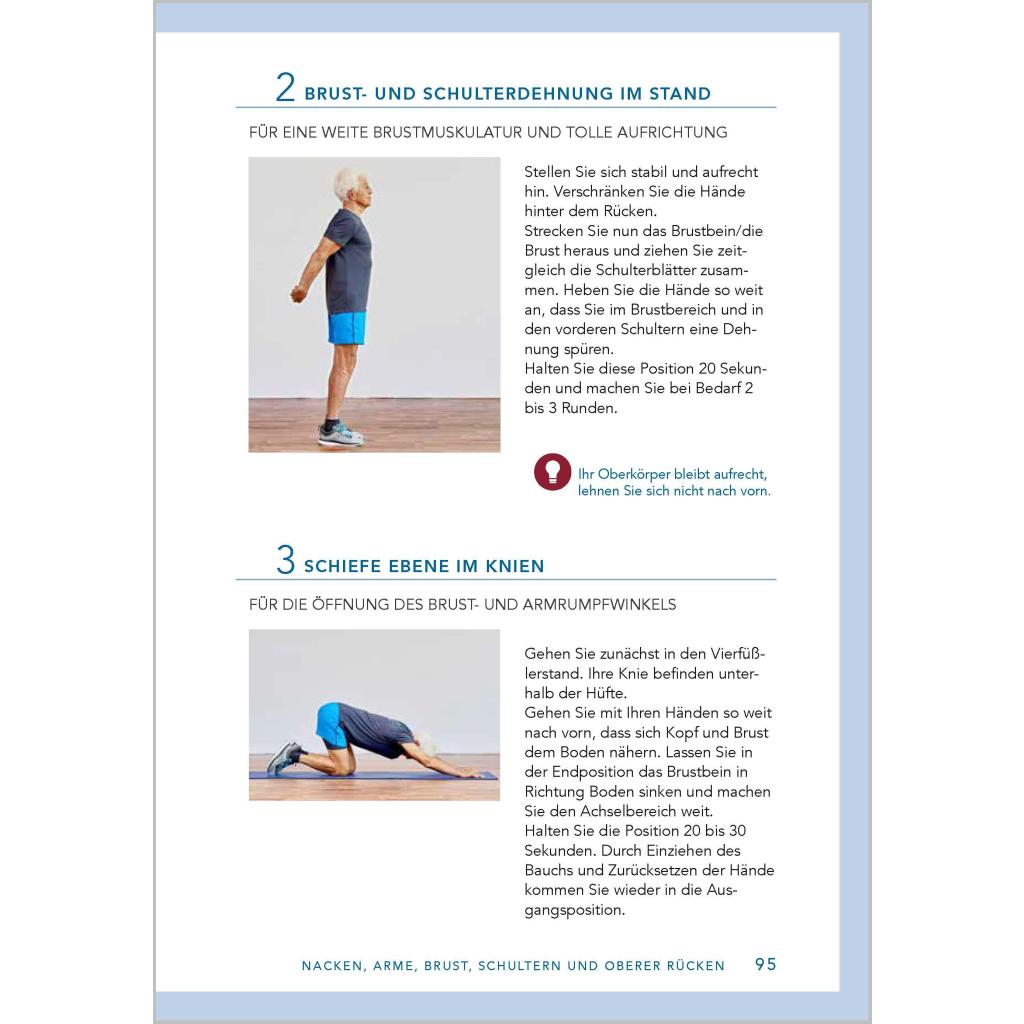 2 BRUST- UND SCHULTERDEHNUNG IM STAND

FÜR EINE WEITE BRUSTMUSKULATUR UND TOLLE AUFRICHTUNG

Stellen Sie sich stabil und aufrecht hin. Verschränken Sie die Hände hinter dem Rücken.
Strecken Sie nun das Brustbein/die Brust heraus und ziehen Sie zeitgleich die Schulterblätter zusammen. Heben Sie die Hände so weit an, dass Sie im Brustbereich und in den vorderen Schultern eine Dehnung spüren.
Halten Sie diese Position 20 Sekunden und machen Sie bei Bedarf 2 bis 3 Runden.

Ihr Oberkörper bleibt aufrecht, lehnen Sie sich nicht nach vorn.

3 SCHIEFE EBENE IM KNIEN

FÜR DIE ÖFFNUNG DES BRUST- UND ARMRUMPFWINKELS

Gehen Sie zunächst in den Vierfüßlerstand. Ihre Knie befinden unterhalb der Hüfte.
Gehen Sie mit Ihren Händen so weit nach vorn, dass sich Kopf und Brust dem Boden nähern. Lassen Sie in der Endposition das Brustbein in Richtung Boden sinken und machen Sie den Achselbereich weit.
Halten Sie die Position 20 bis 30 Sekunden. Durch Einziehen des Bauchs und Zurücksetzen der Hände kommen Sie wieder in die Ausgangsposition.

NACKEN, ARME, BRUST, SCHULTERN UND OBERER RÜCKEN 95