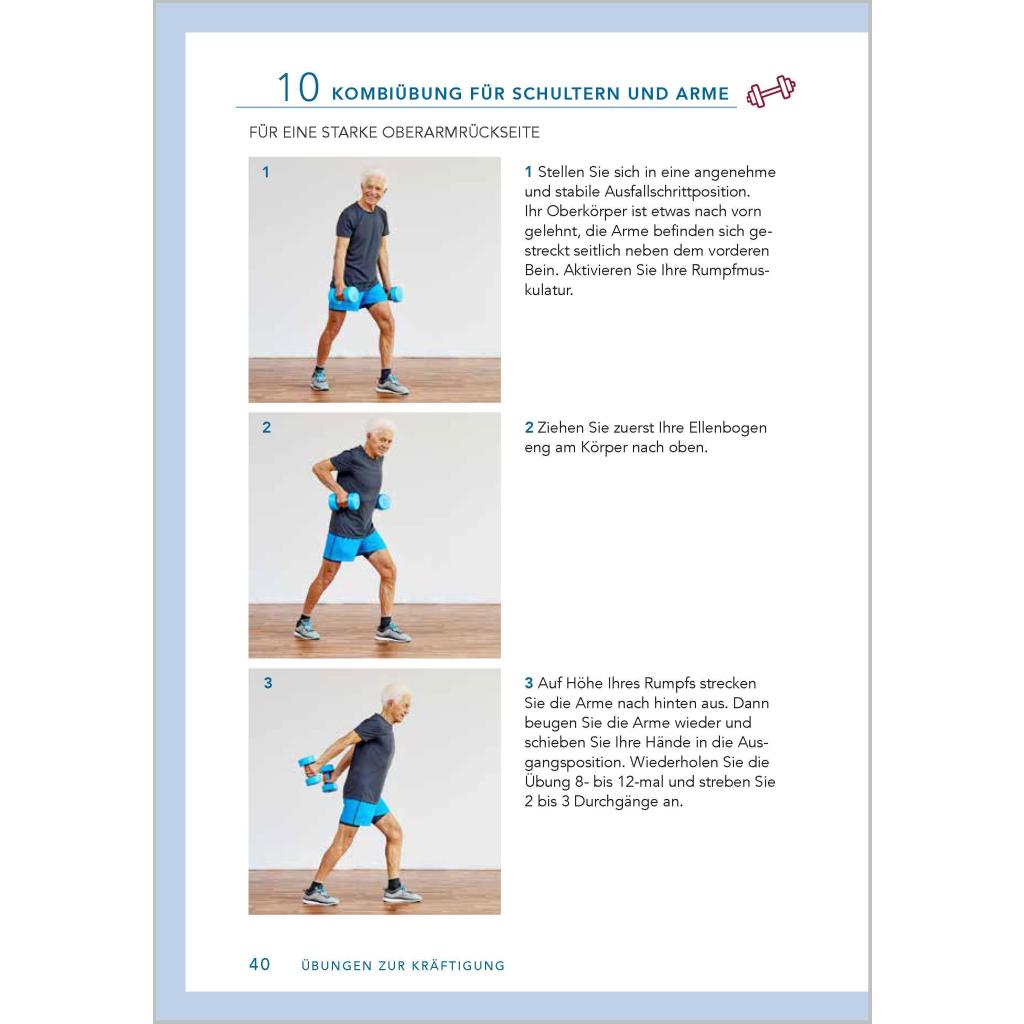 10 KOMBIÜBUNG FÜR SCHULTERN UND ARME

FÜR EINE STARKE OBERARMRÜCKSEITE

1

1 Stellen Sie sich in eine angenehme und stabile Ausfallschrittposition. Ihr Oberkörper ist etwas nach vorn gelehnt, die Arme befinden sich gestreckt seitlich neben dem vorderen Bein. Aktivieren Sie Ihre Rumpfmuskulatur.

2

2 Ziehen Sie zuerst Ihre Ellenbogen eng am Körper nach oben.

3

3 Auf Höhe Ihres Rumpfs strecken Sie die Arme nach hinten aus. Dann beugen Sie die Arme wieder und schieben Sie Ihre Hände in die Ausgangsposition. Wiederholen Sie die Übung 8- bis 12-mal und streben Sie 2 bis 3 Durchgänge an.

40 ÜBUNGEN ZUR KRÄFTIGUNG