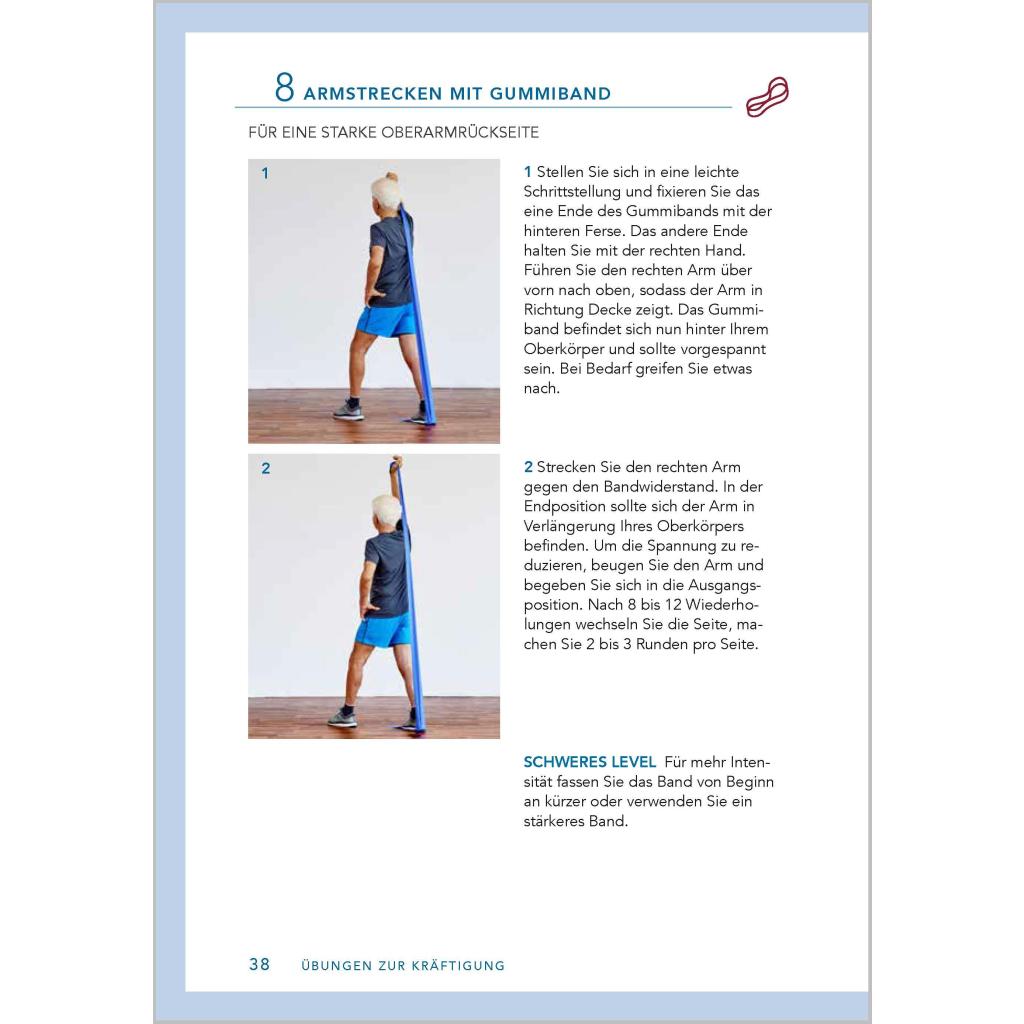 8 ARMSTRECKEN MIT GUMMIBAND

FÜR EINE STARKE OBERARMRÜCKSEITE

1

1 Stellen Sie sich in eine leichte Schrittstellung und fixieren Sie das eine Ende des Gummibands mit der hinteren Ferse. Das andere Ende halten Sie mit der rechten Hand. Führen Sie den rechten Arm über vorn nach oben, sodass der Arm in Richtung Decke zeigt. Das Gummiband befindet sich nun hinter Ihrem Oberkörper und sollte vorgespannt sein. Bei Bedarf greifen Sie etwas nach.

2

2 Strecken Sie den rechten Arm gegen den Bandwiderstand. In der Endposition sollte sich der Arm in Verlängerung Ihres Oberkörpers befinden. Um die Spannung zu reduzieren, beugen Sie den Arm und begeben Sie sich in die Ausgangsposition. Nach 8 bis 12 Wiederholungen wechseln Sie die Seite, machen Sie 2 bis 3 Runden pro Seite.

SCHWERES LEVEL Für mehr Intensität fassen Sie das Band von Beginn an kürzer oder verwenden Sie ein stärkeres Band.

38 ÜBUNGEN ZUR KRÄFTIGUNG