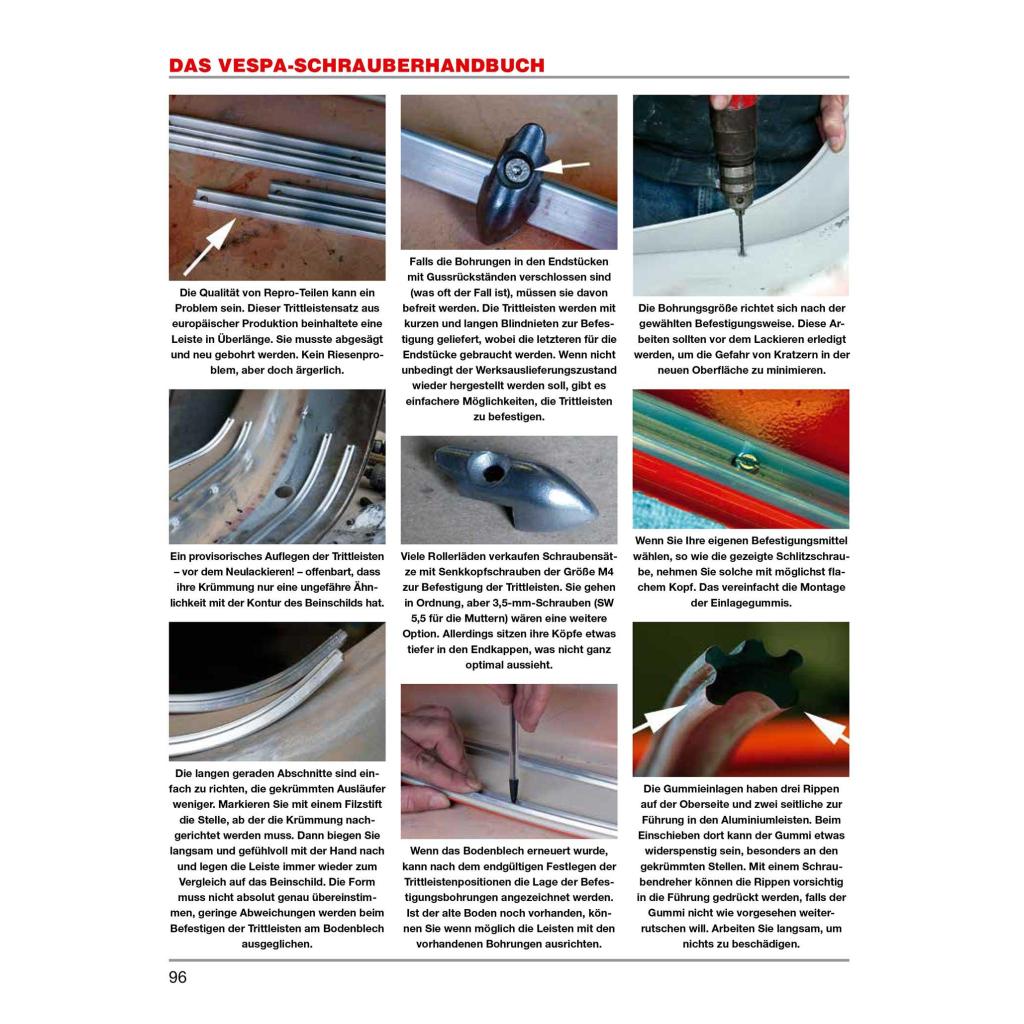 DAS VESPA-SCHRAUBERHANDBUCH

Die Qualität von Repro-Teilen kann ein Problem sein. Dieser Trittleistensatz aus europäischer Produktion beinhaltete eine Leiste in Überlänge. Sie musste abgesägt und neu gebohrt werden. Kein Riesenproblem, aber doch ärgerlich.

Ein provisorisches Auflegen der Trittleisten – vor dem Neulackieren! – offenbart, dass ihre Krümmung nur eine ungefähre Ähnlichkeit mit der Kontur des Beinschilds hat.

Die langen geraden Abschnitte sind einfach zu richten, die gekrümmten Ausläufer weniger. Markieren Sie mit einem Filzstift die Stelle, ab der die Krümmung nachgerichtet werden muss. Dann biegen Sie langsam und gefühlvoll mit der Hand nach und legen die Leiste immer wieder zum Vergleich auf das Beinschild. Die Form muss nicht absolut genau übereinstimmen, geringe Abweichungen werden beim Befestigen der Trittleisten am Bodenblech ausgeglichen.

Falls die Bohrungen in den Endstücken mit Gussrückständen verschlossen sind (was oft der Fall ist), müssen sie davon befreit werden. Die Trittleisten werden mit kurzen und langen Blindnieten zur Befestigung geliefert, wobei die letzteren für die Endstücke gebraucht werden. Wenn nicht unbedingt der Werksauslieferungszustand wieder hergestellt werden soll, gibt es einfachere Möglichkeiten, die Trittleisten zu befestigen.

Viele Rollerläden verkaufen Schraubensätze mit Senkkopfschrauben der Größe M4 zur Befestigung der Trittleisten. Sie gehen in Ordnung, aber 3,5-mm-Schrauben (SW 5,5 für die Muttern) wären eine weitere Option. Allerdings sitzen ihre Köpfe etwas tiefer in den Endkappen, was nicht ganz optimal aussieht.

Wenn das Bodenblech erneuert wurde, kann nach dem endgültigen Festlegen der Trittleistenpositionen die Lage der Befestigungsbohrungen angezeichnet werden. Ist der alte Boden noch vorhanden, können Sie wenn möglich die Leisten mit den vorhandenen Bohrungen ausrichten.

Die Bohrungsgröße richtet sich nach der gewählten Befestigungsweise. Diese Arbeiten sollten vor dem Lackieren erledigt werden, um die Gefahr von Kratzern in der neuen Oberfläche zu minimieren.

Wenn Sie Ihre eigenen Befestigungsmittel wählen, so wie die gezeigte Schlitzschraube, nehmen Sie solche mit möglichst flachem Kopf. Das vereinfacht die Montage der Einlagegummis.

Die Gummieinlagen haben drei Rippen auf der Oberseite und zwei seitliche zur Führung in den Aluminiumleisten. Beim Einschieben dort kann der Gummi etwas widerspenstig sein, besonders an den gekrümmten Stellen. Mit einem Schraubendreher können die Rippen vorsichtig in die Führung gedrückt werden, falls der Gummi nicht wie vorgesehen weiterrutschen will. Arbeiten Sie langsam, um nichts zu beschädigen.

96