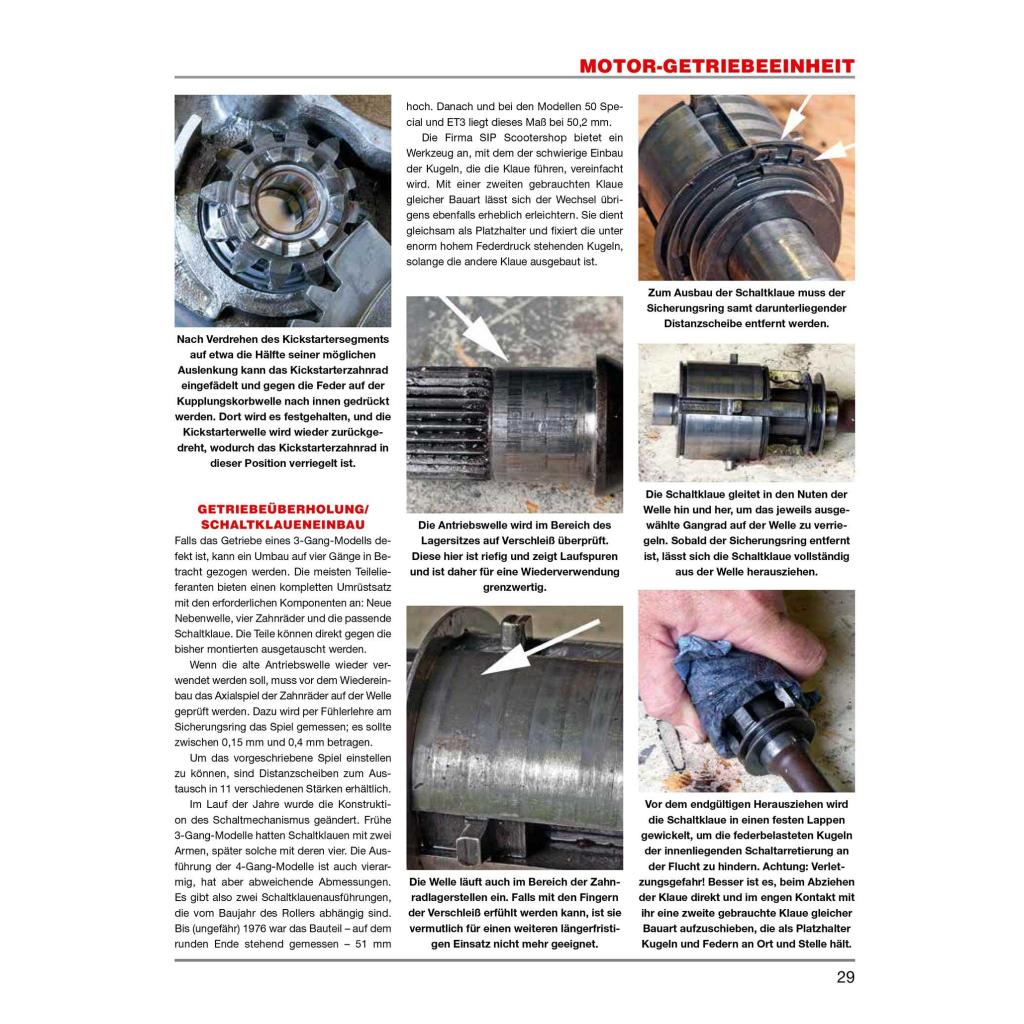 MOTOR-GETRIEBEEINHEIT

Nach Verdrehen des Kickstartersegments auf etwa die Hälfte seiner möglichen Auslenkung kann das Kickstarterzahnrad eingefädelt und gegen die Feder auf der Kupplungskorbwelle nach innen gedrückt werden. Dort wird es festgehalten, und die Kickstarterwelle wird wieder zurückgedreht, wodurch das Kickstarterzahnrad in dieser Position verriegelt ist.

GETRIEBEÜBERHOLUNG/ SCHALTKLAUENEINBAU

Falls das Getriebe eines 3-Gang-Modells defekt ist, kann ein Umbau auf vier Gänge in Betracht gezogen werden. Die meisten Teilelieferanten bieten einen kompletten Umrüstsatz mit den erforderlichen Komponenten an: Neue Nebenwelle, vier Zahnräder und die passende Schaltklaue. Die Teile können direkt gegen die bisher montierten ausgetauscht werden.

Wenn die alte Antriebswelle wieder verwendet werden soll, muss vor dem Wiedereinbau das Axialspiel der Zahnräder auf der Welle geprüft werden. Dazu wird per Fühlerlehre am Sicherungsring das Spiel gemessen; es sollte zwischen 0,15 mm und 0,4 mm betragen.

Um das vorgeschriebene Spiel einstellen zu können, sind Distanzscheiben zum Austausch in 11 verschiedenen Stärken erhältlich.

Im Lauf der Jahre wurde die Konstruktion des Schaltmechanismus geändert. Frühe 3-Gang-Modelle hatten Schaltklauen mit zwei Armen, später solche mit deren vier. Die Ausführung der 4-Gang-Modelle ist auch vierarmig, hat aber abweichende Abmessungen. Es gibt also zwei Schaltklauenausführungen, die vom Baujahr des Rollers abhängig sind. Bis (ungefähr) 1976 war das Bauteil – auf dem runden Ende stehend gemessen – 51 mm hoch. Danach und bei den Modellen 50 Special und ET3 liegt dieses Maß bei 50,2 mm.

Die Firma SIP Scootershop bietet ein Werkzeug an, mit dem der schwierige Einbau der Kugeln, die die Klaue führen, vereinfacht wird. Mit einer zweiten gebrauchten Klaue gleicher Bauart lässt sich der Wechsel übrigens ebenfalls erheblich erleichtern. Sie dient gleichsam als Platzhalter und fixiert die unter enorm hohem Federdruck stehenden Kugeln, solange die andere Klaue ausgebaut ist.

Die Antriebswelle wird im Bereich des Lagersitzes auf Verschleiß überprüft. Diese hier ist riefig und zeigt Laufspuren und ist daher für eine Wiederverwendung grenzwertig.

Die Welle läuft auch im Bereich der Zahnradlagerstellen ein. Falls mit den Fingern der Verschleiß erfühlt werden kann, ist sie vermutlich für einen weiteren längerfristigen Einsatz nicht mehr geeignet.

Zum Ausbau der Schaltklaue muss der Sicherungsring samt darunterliegender Distanzscheibe entfernt werden.

Die Schaltklaue gleitet in den Nuten der Welle hin und her, um das jeweils ausgewählte Gangrad auf der Welle zu verriegeln. Sobald der Sicherungsring entfernt ist, lässt sich die Schaltklaue vollständig aus der Welle herausziehen.

Vor dem endgültigen Herausziehen wird die Schaltklaue in einen festen Lappen gewickelt, um die federbelasteten Kugeln der innenliegenden Schaltarretierung an der Flucht zu hindern. Achtung: Verletzungsgefahr! Besser ist es, beim Abziehen der Klaue direkt und im engen Kontakt mit ihr eine zweite gebrauchte Klaue gleicher Bauart aufzuschieben, die als Platzhalter Kugeln und Federn an Ort und Stelle hält.

29