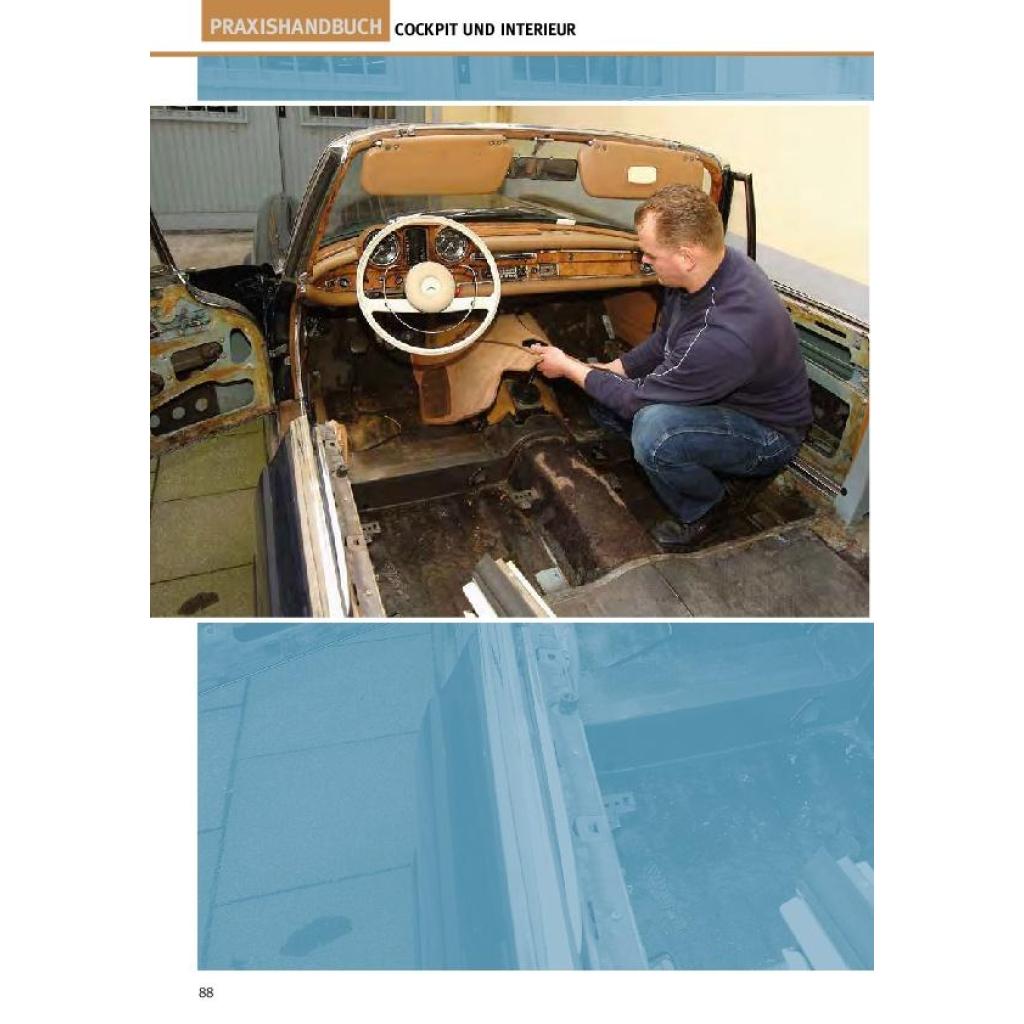 PRAXISHANDBUCH COCKPIT UND INTERIEUR

88