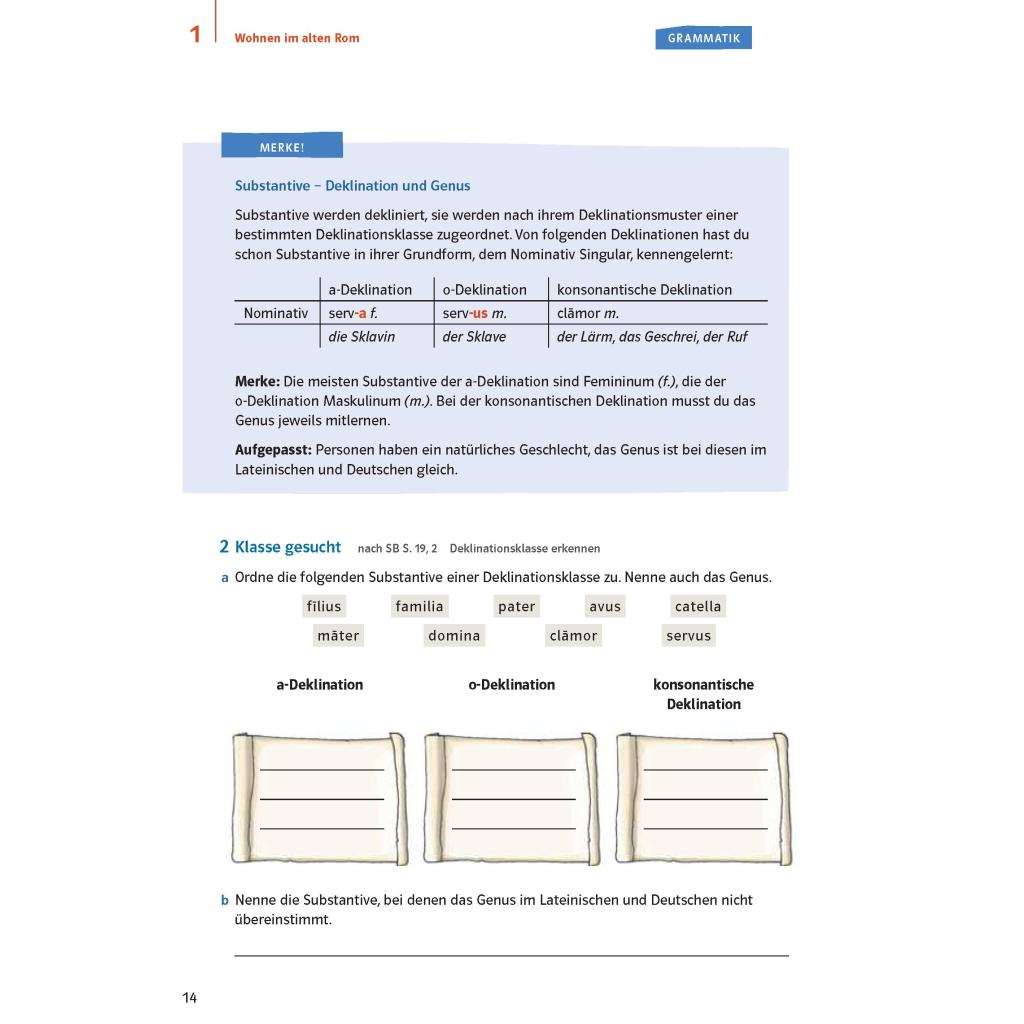 1 Wohnen im alten Rom

GRAMMATIK

MERKE!

Substantive – Deklination und Genus

Substantive werden dekliniert, sie werden nach ihrem Deklinationsmuster einer bestimmten Deklinationsklasse zugeordnet. Von folgenden Deklinationen hast du schon Substantive in ihrer Grundform, dem Nominativ Singular, kennengelernt:

| | a-Deklination | o-Deklination | konsonantische Deklination |
|---|---|---|---|
| Nominativ | serv-a f. | serv-us m. | clāmor m. |
| | die Sklavin | der Sklave | der Lärm, das Geschrei, der Ruf |

Merke: Die meisten Substantive der a-Deklination sind Femininum (f.), die der o-Deklination Maskulinum (m.). Bei der konsonantischen Deklination musst du das Genus jeweils mitlernen.

Aufgepasst: Personen haben ein natürliches Geschlecht, das Genus ist bei diesen im Lateinischen und Deutschen gleich.

2 Klasse gesucht nach SB S. 19, 2 Deklinationsklasse erkennen

a Ordne die folgenden Substantive einer Deklinationsklasse zu. Nenne auch das Genus.

fīlius familia pater avus catella
māter domina clāmor servus

a-Deklination

o-Deklination

konsonantische Deklination

b Nenne die Substantive, bei denen das Genus im Lateinischen und Deutschen nicht übereinstimmt.

14