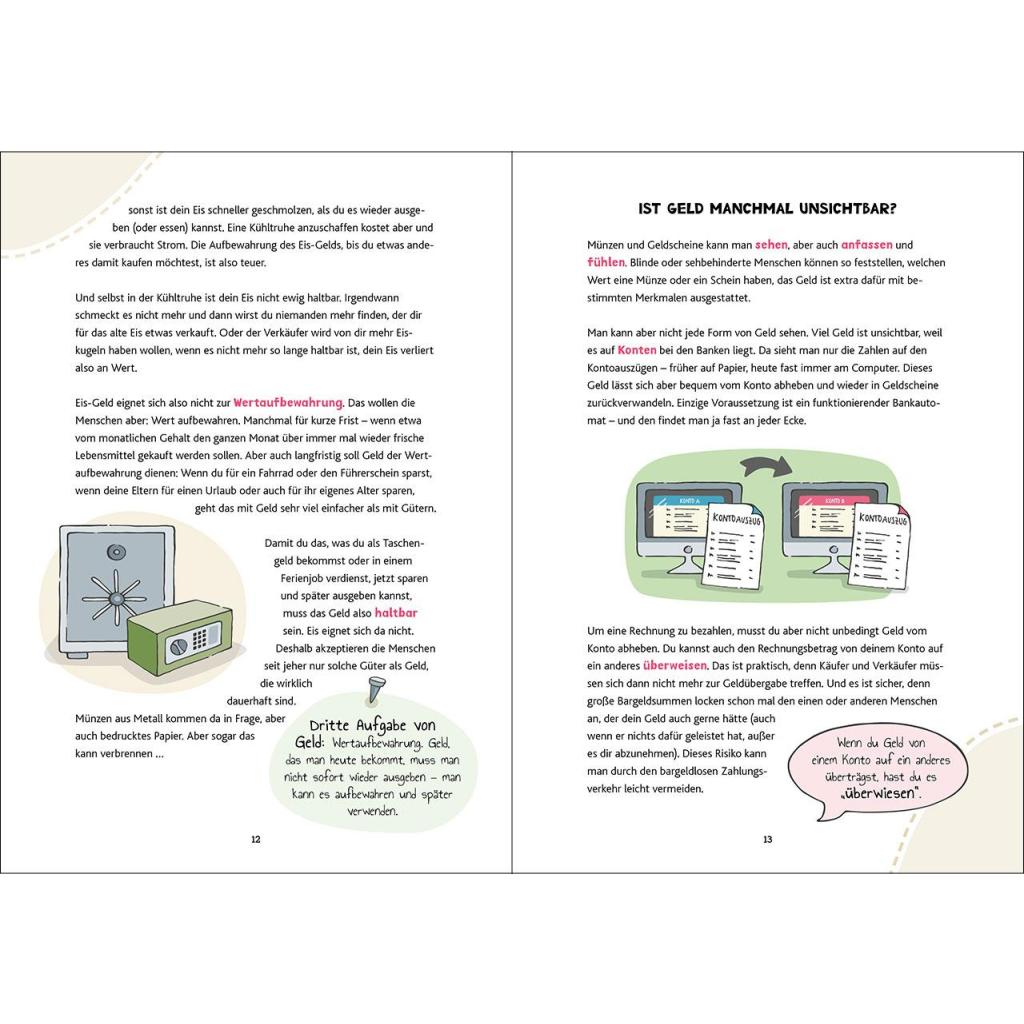 sonst ist dein Eis schneller geschmolzen, als du es wieder ausgeben (oder essen) kannst. Eine Kühltruhe anzuschaffen kostet aber und sie verbraucht Strom. Die Aufbewahrung des Eis-Gelds, bis du etwas anderes damit kaufen möchtest, ist also teuer.

Und selbst in der Kühltruhe ist dein Eis nicht ewig haltbar. Irgendwann schmeckt es nicht mehr und dann wirst du niemanden mehr finden, der dir für das alte Eis etwas verkauft. Oder der Verkäufer wird von dir mehr Eiskugeln haben wollen, wenn es nicht mehr so lange haltbar ist, dein Eis verliert also an Wert.

Eis-Geld eignet sich also nicht zur Wertaufbewahrung. Das wollen die Menschen aber: Wert aufbewahren. Manchmal für kurze Frist – wenn etwa vom monatlichen Gehalt den ganzen Monat über immer mal wieder frische Lebensmittel gekauft werden sollen. Aber auch langfristig soll Geld der Wertaufbewahrung dienen: Wenn du für ein Fahrrad oder den Führerschein sparst, wenn deine Eltern für einen Urlaub oder auch für ihr eigenes Alter sparen, geht das mit Geld sehr viel einfacher als mit Gütern.

Damit du das, was du als Taschengeld bekommst oder in einem Ferienjob verdienst, jetzt sparen und später ausgeben kannst, muss das Geld also haltbar sein. Eis eignet sich da nicht. Deshalb akzeptieren die Menschen seit jeher nur solche Güter als Geld, die wirklich dauerhaft sind.

Münzen aus Metall kommen da in Frage, aber auch bedrucktes Papier. Aber sogar das kann verbrennen …

Dritte Aufgabe von Geld: Wertaufbewahrung. Geld, das man heute bekommt, muss man nicht sofort wieder ausgeben – man kann es aufbewahren und später verwenden.

12

IST GELD MANCHMAL UNSICHTBAR?

Münzen und Geldscheine kann man sehen, aber auch anfassen und fühlen. Blinde oder sehbehinderte Menschen können so feststellen, welchen Wert eine Münze oder ein Schein haben, das Geld ist extra dafür mit bestimmten Merkmalen ausgestattet.

Man kann aber nicht jede Form von Geld sehen. Viel Geld ist unsichtbar, weil es auf Konten bei den Banken liegt. Da sieht man nur die Zahlen auf den Kontoauszügen – früher auf Papier, heute fast immer am Computer. Dieses Geld lässt sich aber bequem vom Konto abheben und wieder in Geldscheine zurückverwandeln. Einzige Voraussetzung ist ein funktionierender Bankautomat – und den findet man ja fast an jeder Ecke.

KONTO A
KONTOAUSZUG
KONTO B
KONTOAUSZUG

Um eine Rechnung zu bezahlen, musst du aber nicht unbedingt Geld vom Konto abheben. Du kannst auch den Rechnungsbetrag von deinem Konto auf ein anderes überweisen. Das ist praktisch, denn Käufer und Verkäufer müssen sich dann nicht mehr zur Geldübergabe treffen. Und es ist sicher, denn große Bargeldsummen locken schon mal den einen oder anderen Menschen an, der dein Geld auch gerne hätte (auch wenn er nichts dafür geleistet hat, außer es dir abzunehmen). Dieses Risiko kann man durch den bargeldlosen Zahlungsverkehr leicht vermeiden.

Wenn du Geld von einem Konto auf ein anderes überträgst, hast du es „überwiesen".

13