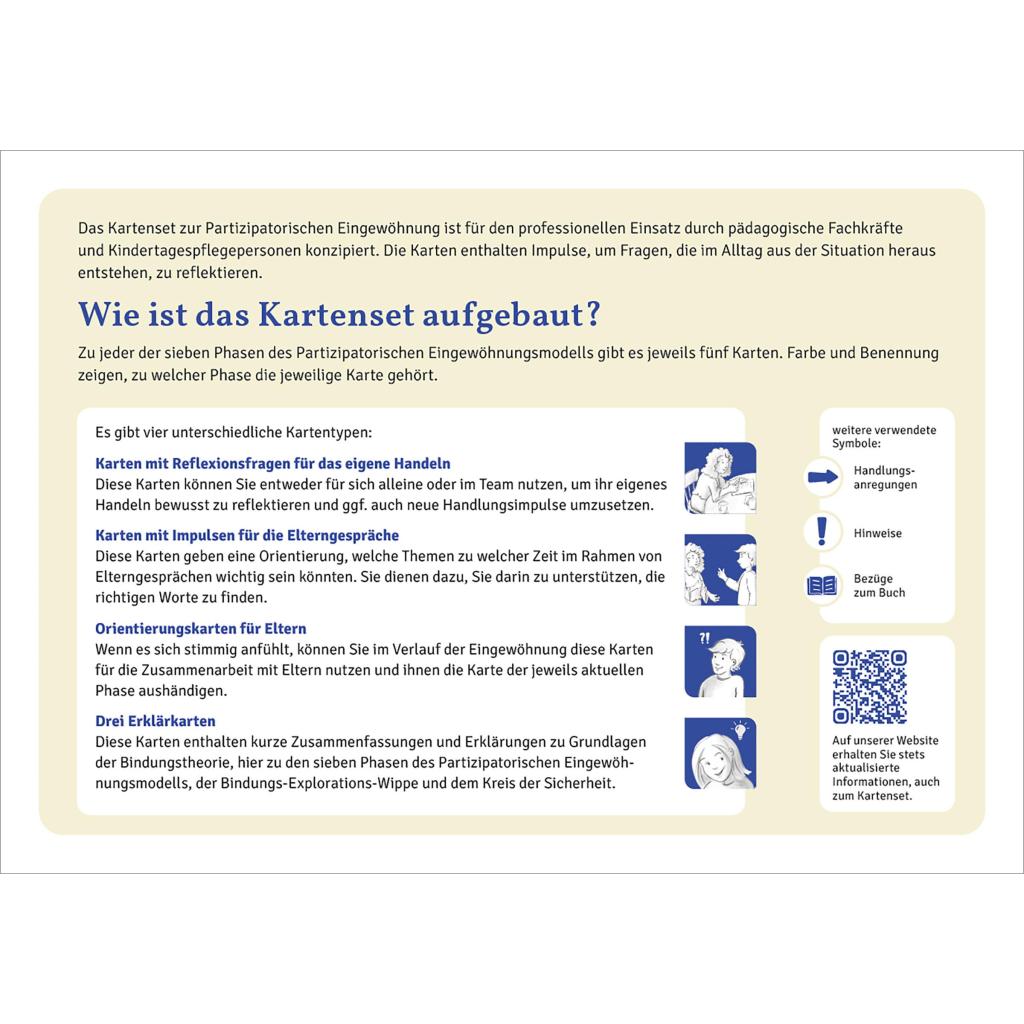 Das Kartenset zur Partizipatorischen Eingewöhnung ist für den professionellen Einsatz durch pädagogische Fachkräfte und Kindertagespflegepersonen konzipiert. Die Karten enthalten Impulse, um Fragen, die im Alltag aus der Situation heraus entstehen, zu reflektieren.

Wie ist das Kartenset aufgebaut?

Zu jeder der sieben Phasen des Partizipatorischen Eingewöhnungsmodells gibt es jeweils fünf Karten. Farbe und Benennung zeigen, zu welcher Phase die jeweilige Karte gehört.

Es gibt vier unterschiedliche Kartentypen:

Karten mit Reflexionsfragen für das eigene Handeln
Diese Karten können Sie entweder für sich alleine oder im Team nutzen, um ihr eigenes Handeln bewusst zu reflektieren und ggf. auch neue Handlungsimpulse umzusetzen.

Karten mit Impulsen für die Elterngespräche
Diese Karten geben eine Orientierung, welche Themen zu welcher Zeit im Rahmen von Elterngesprächen wichtig sein könnten. Sie dienen dazu, Sie darin zu unterstützen, die richtigen Worte zu finden.

Orientierungskarten für Eltern
Wenn es sich stimmig anfühlt, können Sie im Verlauf der Eingewöhnung diese Karten für die Zusammenarbeit mit Eltern nutzen und ihnen die Karte der jeweils aktuellen Phase aushändigen.

Drei Erklärkarten
Diese Karten enthalten kurze Zusammenfassungen und Erklärungen zu Grundlagen der Bindungstheorie, hier zu den sieben Phasen des Partizipatorischen Eingewöhnungsmodells, der Bindungs-Explorations-Wippe und dem Kreis der Sicherheit.

?!

weitere verwendete Symbole:

Handlungsanregungen

Hinweise

Bezüge zum Buch

Auf unserer Website erhalten Sie stets aktualisierte Informationen, auch zum Kartenset.