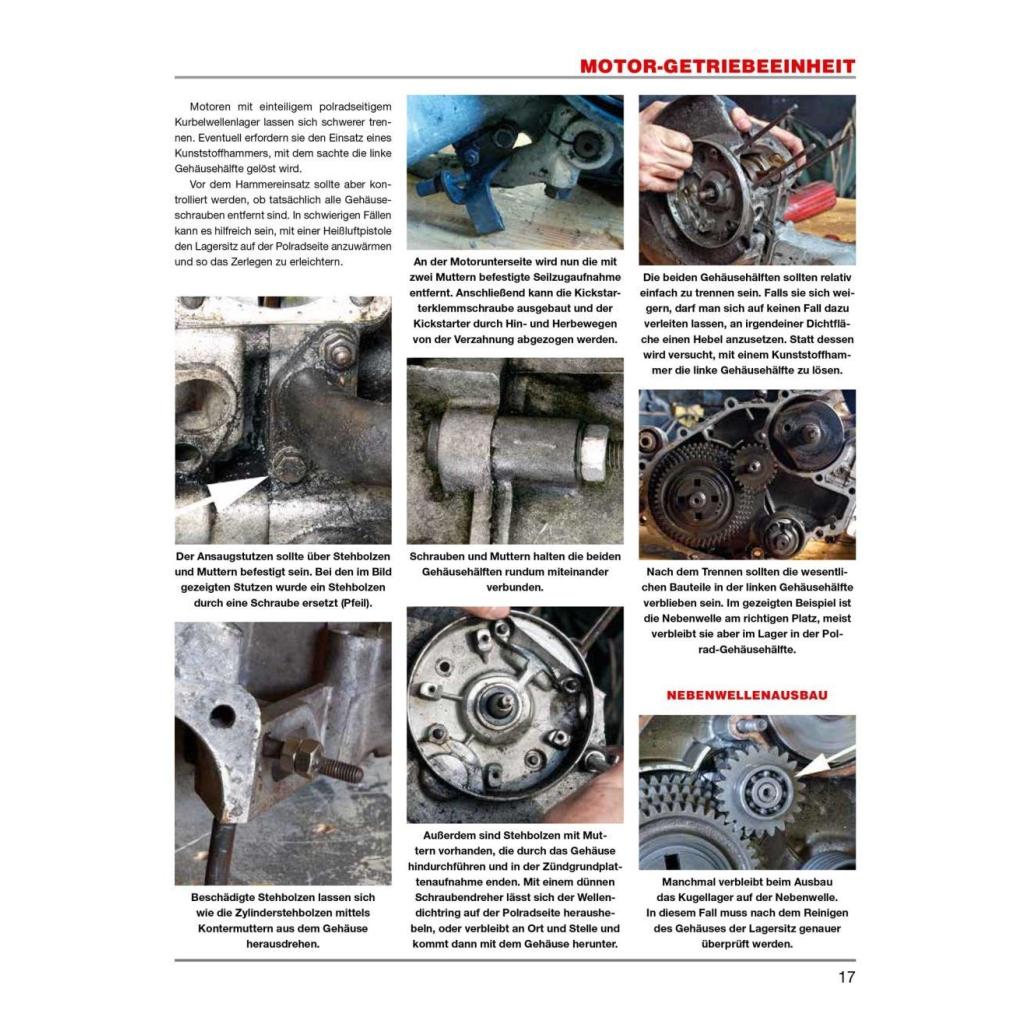 MOTOR-GETRIEBEEINHEIT

Motoren mit einteiligem polradseitigem Kurbelwellenlager lassen sich schwerer trennen. Eventuell erfordern sie den Einsatz eines Kunststoffhammers, mit dem sachte die linke Gehäusehälfte gelöst wird.

Vor dem Hammereinsatz sollte aber kontrolliert werden, ob tatsächlich alle Gehäuseschrauben entfernt sind. In schwierigen Fällen kann es hilfreich sein, mit einer Heißluftpistole den Lagersitz auf der Polradseite anzuwärmen und so das Zerlegen zu erleichtern.

Der Ansaugstutzen sollte über Stehbolzen und Muttern befestigt sein. Bei den im Bild gezeigten Stutzen wurde ein Stehbolzen durch eine Schraube ersetzt (Pfeil).

Beschädigte Stehbolzen lassen sich wie die Zylinderstehbolzen mittels Kontermuttern aus dem Gehäuse herausdrehen.

An der Motorunterseite wird nun die mit zwei Muttern befestigte Seilzugaufnahme entfernt. Anschließend kann die Kickstarterklemmschraube ausgebaut und der Kickstarter durch Hin- und Herbewegen von der Verzahnung abgezogen werden.

Schrauben und Muttern halten die beiden Gehäusehälften rundum miteinander verbunden.

Außerdem sind Stehbolzen mit Muttern vorhanden, die durch das Gehäuse hindurchführen und in der Zündgrundplattenaufnahme enden. Mit einem dünnen Schraubendreher lässt sich der Wellendichtring auf der Polradseite heraushebeln, oder verbleibt an Ort und Stelle und kommt dann mit dem Gehäuse herunter.

Die beiden Gehäusehälften sollten relativ einfach zu trennen sein. Falls sie sich weigern, darf man sich auf keinen Fall dazu verleiten lassen, an irgendeiner Dichtfläche einen Hebel anzusetzen. Statt dessen wird versucht, mit einem Kunststoffhammer die linke Gehäusehälfte zu lösen.

Nach dem Trennen sollten die wesentlichen Bauteile in der linken Gehäusehälfte verblieben sein. Im gezeigten Beispiel ist die Nebenwelle am richtigen Platz, meist verbleibt sie aber im Lager in der Polrad-Gehäusehälfte.

NEBENWELLENAUSBAU

Manchmal verbleibt beim Ausbau das Kugellager auf der Nebenwelle. In diesem Fall muss nach dem Reinigen des Gehäuses der Lagersitz genauer überprüft werden.

17