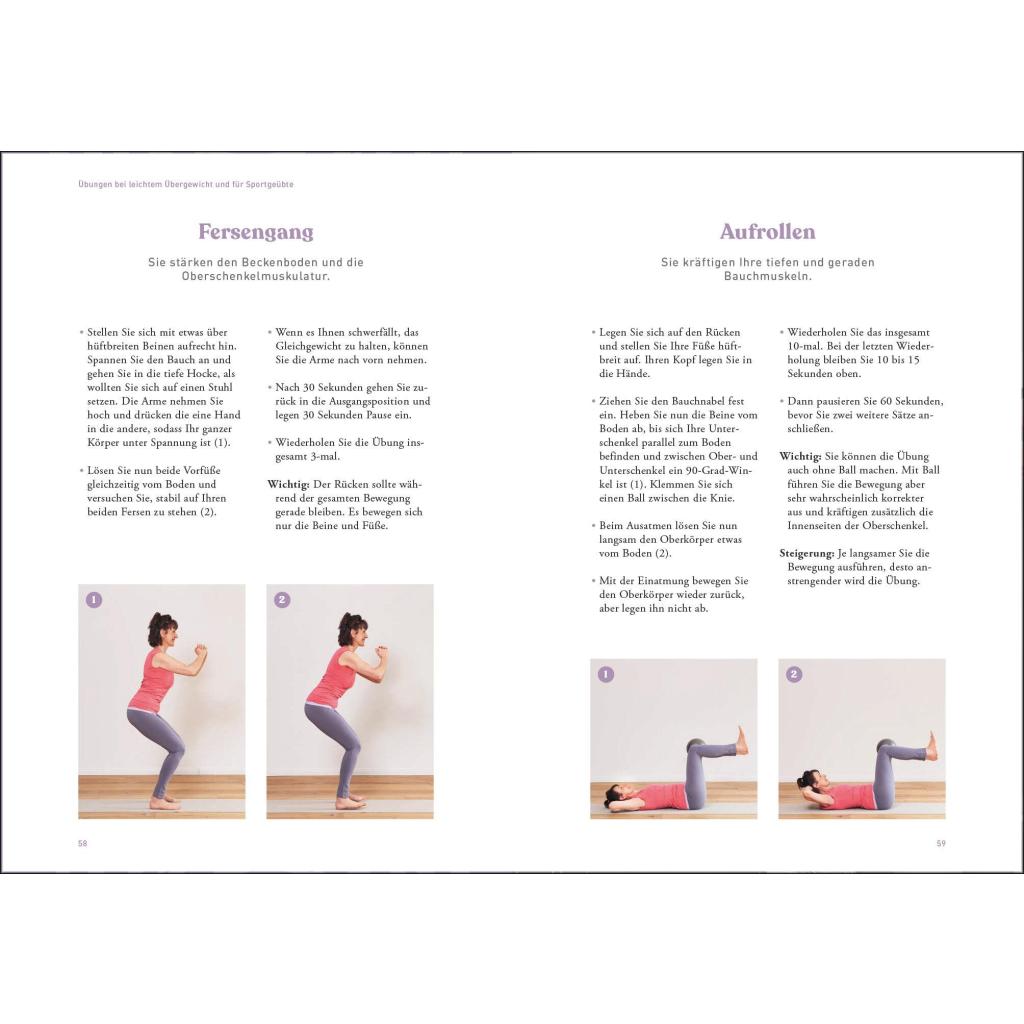 Übungen bei leichtem Übergewicht und für Sportgeübte

Fersengang

Sie stärken den Beckenboden und die Oberschenkelmuskulatur.

• Stellen Sie sich mit etwas über hüftbreiten Beinen aufrecht hin. Spannen Sie den Bauch an und gehen Sie in die tiefe Hocke, als wollten Sie sich auf einen Stuhl setzen. Die Arme nehmen Sie hoch und drücken die eine Hand in die andere, sodass Ihr ganzer Körper unter Spannung ist (1).

• Lösen Sie nun beide Vorfüße gleichzeitig vom Boden und versuchen Sie, stabil auf Ihren beiden Fersen zu stehen (2).

• Wenn es Ihnen schwerfällt, das Gleichgewicht zu halten, können Sie die Arme nach vorn nehmen.

• Nach 30 Sekunden gehen Sie zurück in die Ausgangsposition und legen 30 Sekunden Pause ein.

• Wiederholen Sie die Übung insgesamt 3-mal.

Wichtig: Der Rücken sollte während der gesamten Bewegung gerade bleiben. Es bewegen sich nur die Beine und Füße.

1

2

58

Aufrollen

Sie kräftigen Ihre tiefen und geraden Bauchmuskeln.

• Legen Sie sich auf den Rücken und stellen Sie Ihre Füße hüftbreit auf. Ihren Kopf legen Sie in die Hände.

• Ziehen Sie den Bauchnabel fest ein. Heben Sie nun die Beine vom Boden ab, bis sich Ihre Unterschenkel parallel zum Boden befinden und zwischen Ober- und Unterschenkel ein 90-Grad-Winkel ist (1). Klemmen Sie sich einen Ball zwischen die Knie.

• Beim Ausatmen lösen Sie nun langsam den Oberkörper etwas vom Boden (2).

• Mit der Einatmung bewegen Sie den Oberkörper wieder zurück, aber legen ihn nicht ab.

• Wiederholen Sie das insgesamt 10-mal. Bei der letzten Wiederholung bleiben Sie 10 bis 15 Sekunden oben.

• Dann pausieren Sie 60 Sekunden, bevor Sie zwei weitere Sätze anschließen.

Wichtig: Sie können die Übung auch ohne Ball machen. Mit Ball führen Sie die Bewegung aber sehr wahrscheinlich korrekter aus und kräftigen zusätzlich die Innenseiten der Oberschenkel.

Steigerung: Je langsamer Sie die Bewegung ausführen, desto anstrengender wird die Übung.

1

2

59