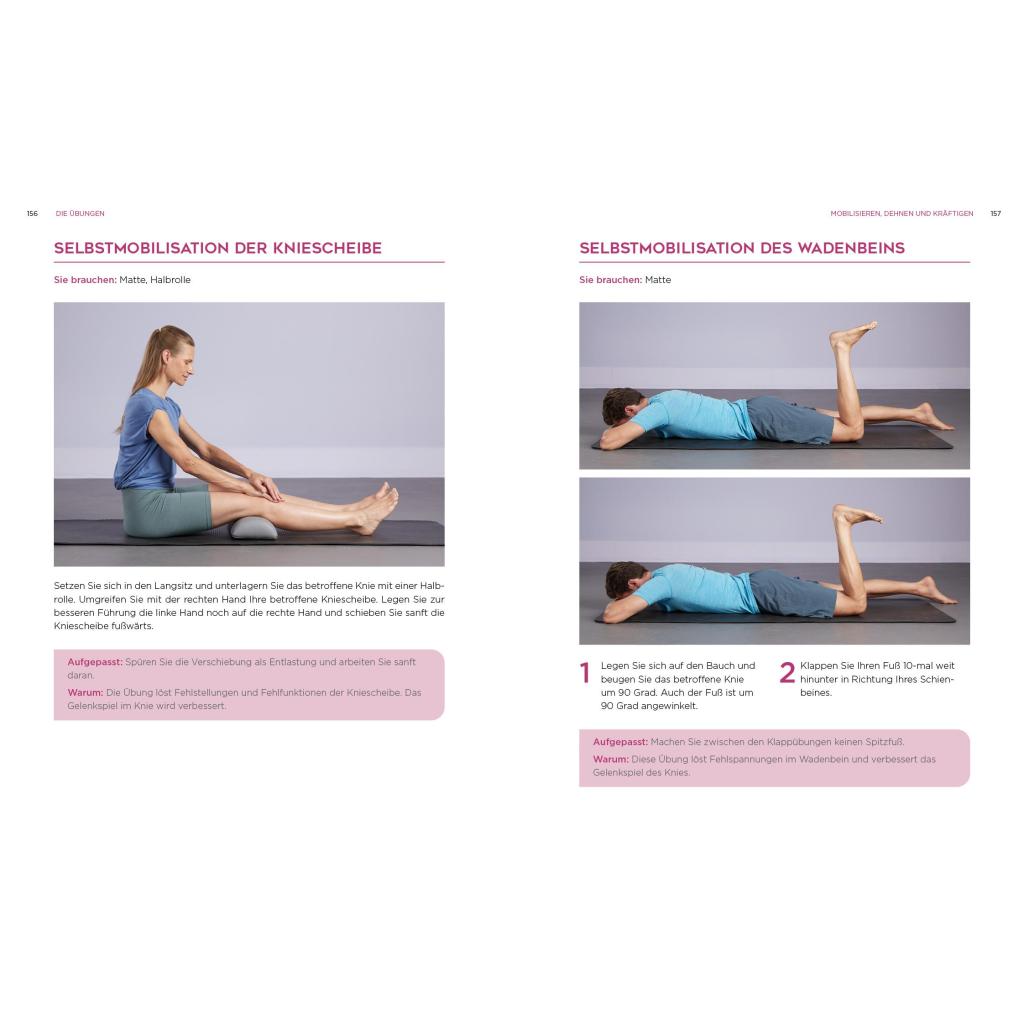 156 DIE ÜBUNGEN

SELBSTMOBILISATION DER KNIESCHEIBE

Sie brauchen: Matte, Halbrolle

Setzen Sie sich in den Langsitz und unterlagern Sie das betroffene Knie mit einer Halbrolle. Umgreifen Sie mit der rechten Hand Ihre betroffene Kniescheibe. Legen Sie zur besseren Führung die linke Hand noch auf die rechte Hand und schieben Sie sanft die Kniescheibe fußwärts.

Aufgepasst: Spüren Sie die Verschiebung als Entlastung und arbeiten Sie sanft daran.
Warum: Die Übung löst Fehlstellungen und Fehlfunktionen der Kniescheibe. Das Gelenkspiel im Knie wird verbessert.

MOBILISIEREN, DEHNEN UND KRÄFTIGEN 157

SELBSTMOBILISATION DES WADENBEINS

Sie brauchen: Matte

1 Legen Sie sich auf den Bauch und beugen Sie das betroffene Knie um 90 Grad. Auch der Fuß ist um 90 Grad angewinkelt.

2 Klappen Sie Ihren Fuß 10-mal weit hinunter in Richtung Ihres Schienbeines.

Aufgepasst: Machen Sie zwischen den Klappübungen keinen Spitzfuß.
Warum: Diese Übung löst Fehlspannungen im Wadenbein und verbessert das Gelenkspiel des Knies.