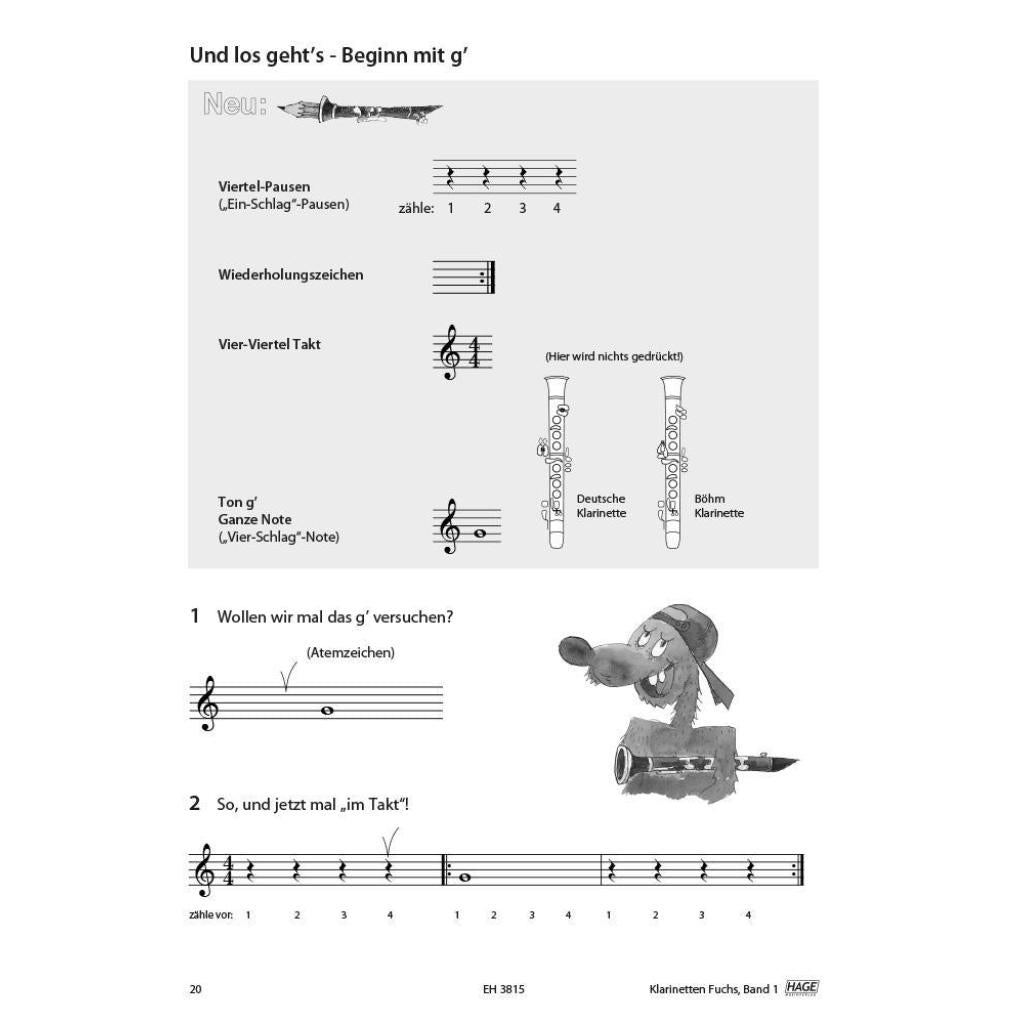 Und los geht's - Beginn mit g'

Neu:

Viertel-Pausen („Ein-Schlag"-Pausen)

zähle: 1 2 3 4

Wiederholungszeichen

Vier-Viertel Takt

(Hier wird nichts gedrückt!)

Ton g'
Ganze Note
(„Vier-Schlag"-Note)

Deutsche Klarinette

Böhm Klarinette

1 Wollen wir mal das g' versuchen?

(Atemzeichen)

2 So, und jetzt mal „im Takt"!

zähle vor: 1 2 3 4 1 2 3 4 1 2 3 4

20 EH 3815 Klarinetten Fuchs, Band 1 HAGE