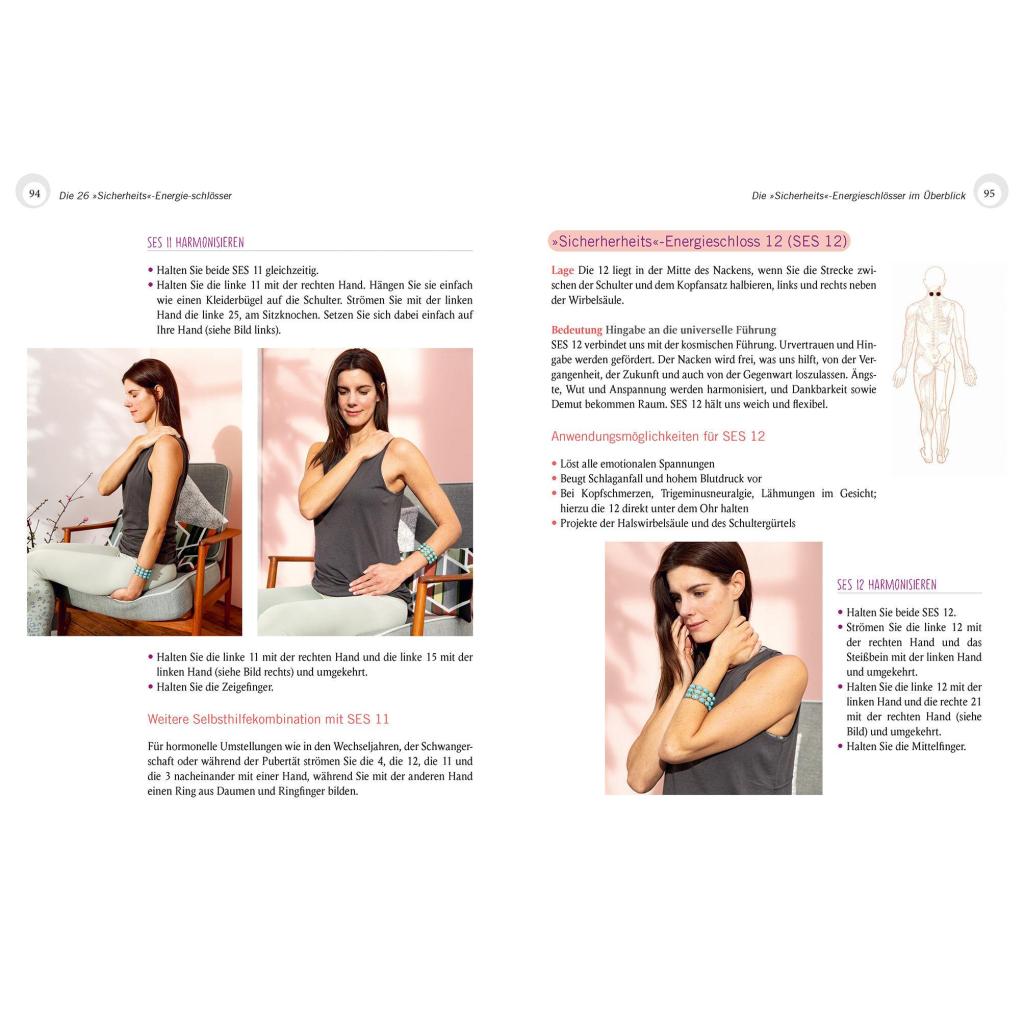 94 Die 26 »Sicherheits«-Energie-schlösser

SES 11 HARMONISIEREN

• Halten Sie beide SES 11 gleichzeitig.
• Halten Sie die linke 11 mit der rechten Hand. Hängen Sie sie einfach wie einen Kleiderbügel auf die Schulter. Strömen Sie mit der linken Hand die linke 25, am Sitzknochen. Setzen Sie sich dabei einfach auf Ihre Hand (siehe Bild links).

• Halten Sie die linke 11 mit der rechten Hand und die linke 15 mit der linken Hand (siehe Bild rechts) und umgekehrt.
• Halten Sie die Zeigefinger.

Weitere Selbsthilfekombination mit SES 11

Für hormonelle Umstellungen wie in den Wechseljahren, der Schwangerschaft oder während der Pubertät strömen Sie die 4, die 12, die 11 und die 3 nacheinander mit einer Hand, während Sie mit der anderen Hand einen Ring aus Daumen und Ringfinger bilden.

Die »Sicherheits«-Energieschlösser im Überblick 95

»Sicherherheits«-Energieschloss 12 (SES 12)

Lage Die 12 liegt in der Mitte des Nackens, wenn Sie die Strecke zwischen der Schulter und dem Kopfansatz halbieren, links und rechts neben der Wirbelsäule.

Bedeutung Hingabe an die universelle Führung
SES 12 verbindet uns mit der kosmischen Führung. Urvertrauen und Hingabe werden gefördert. Der Nacken wird frei, was uns hilft, von der Vergangenheit, der Zukunft und auch von der Gegenwart loszulassen. Ängste, Wut und Anspannung werden harmonisiert, und Dankbarkeit sowie Demut bekommen Raum. SES 12 hält uns weich und flexibel.

Anwendungsmöglichkeiten für SES 12

• Löst alle emotionalen Spannungen
• Beugt Schlaganfall und hohem Blutdruck vor
• Bei Kopfschmerzen, Trigeminusneuralgie, Lähmungen im Gesicht; hierzu die 12 direkt unter dem Ohr halten
• Projekte der Halswirbelsäule und des Schultergürtels

SES 12 HARMONISIEREN

• Halten Sie beide SES 12.
• Strömen Sie die linke 12 mit der rechten Hand und das Steißbein mit der linken Hand und umgekehrt.
• Halten Sie die linke 12 mit der linken Hand und die rechte 21 mit der rechten Hand (siehe Bild) und umgekehrt.
• Halten Sie die Mittelfinger.