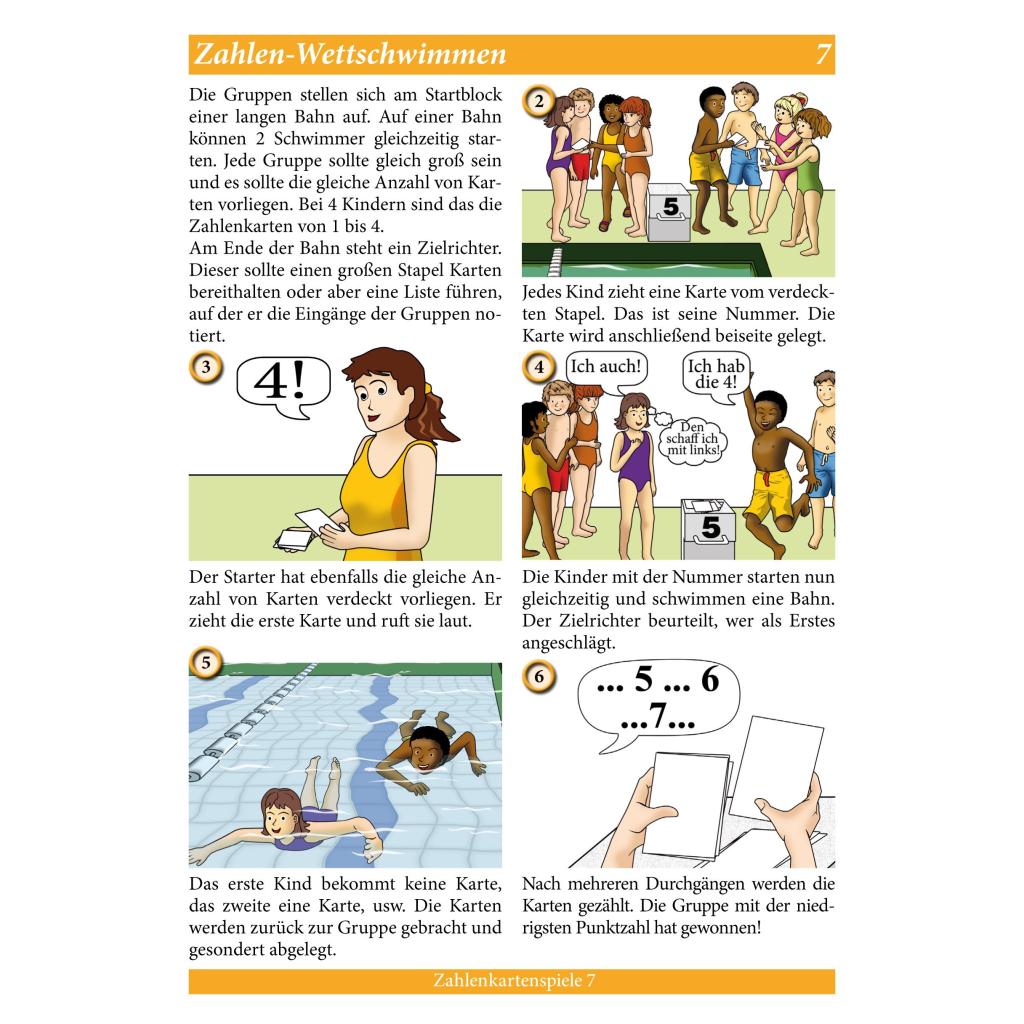 Zahlen-Wettschwimmen 7

Die Gruppen stellen sich am Startblock einer langen Bahn auf. Auf einer Bahn können 2 Schwimmer gleichzeitig starten. Jede Gruppe sollte gleich groß sein und es sollte die gleiche Anzahl von Karten vorliegen. Bei 4 Kindern sind das die Zahlenkarten von 1 bis 4.
Am Ende der Bahn steht ein Zielrichter. Dieser sollte einen großen Stapel Karten bereithalten oder aber eine Liste führen, auf der er die Eingänge der Gruppen notiert.

2

5

Jedes Kind zieht eine Karte vom verdeckten Stapel. Das ist seine Nummer. Die Karte wird anschließend beiseite gelegt.

3

4!

Der Starter hat ebenfalls die gleiche Anzahl von Karten verdeckt vorliegen. Er zieht die erste Karte und ruft sie laut.

4

Ich auch!

Ich hab die 4!

Den schaff ich mit links!

5

Die Kinder mit der Nummer starten nun gleichzeitig und schwimmen eine Bahn. Der Zielrichter beurteilt, wer als Erstes angeschlägt.

5

Das erste Kind bekommt keine Karte, das zweite eine Karte, usw. Die Karten werden zurück zur Gruppe gebracht und gesondert abgelegt.

6

... 5 ... 6 ...7...

Nach mehreren Durchgängen werden die Karten gezählt. Die Gruppe mit der niedrigsten Punktzahl hat gewonnen!

Zahlenkartenspiele 7