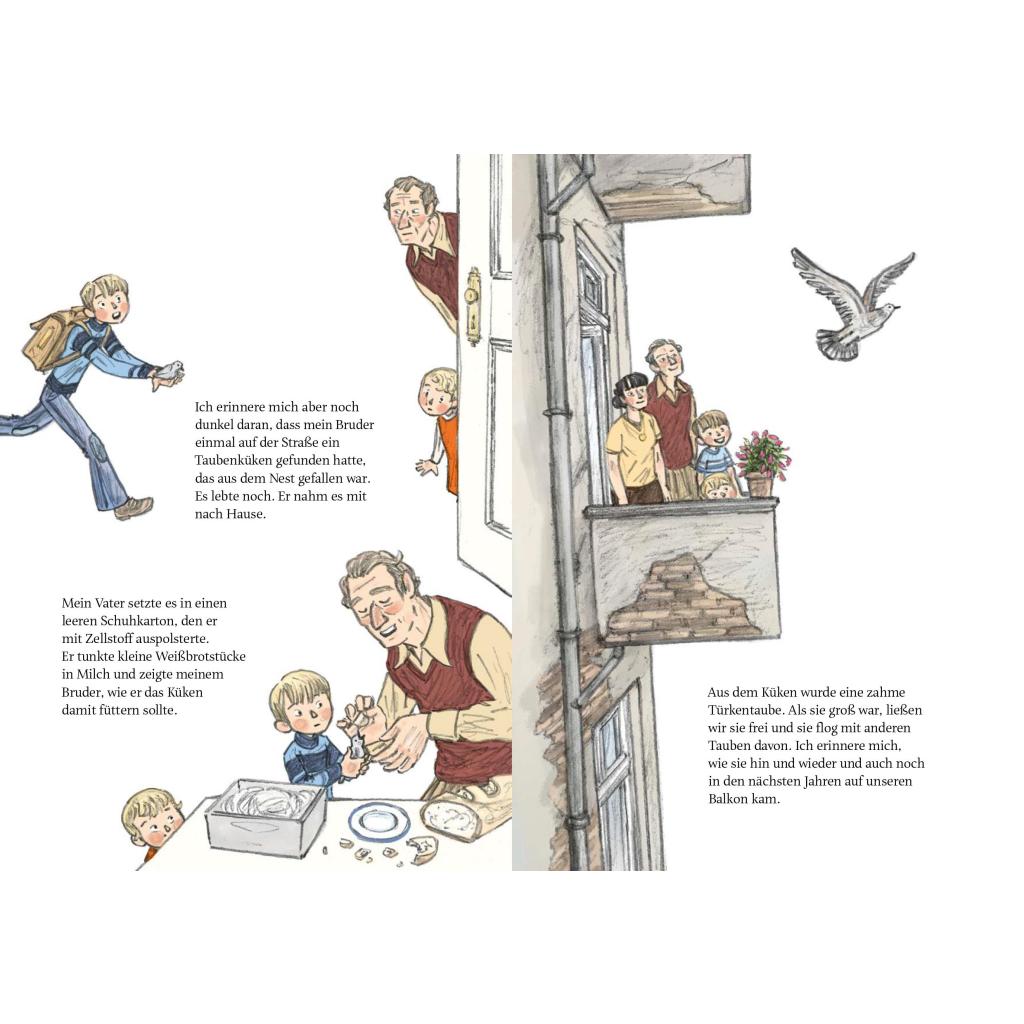 Ich erinnere mich aber noch dunkel daran, dass mein Bruder einmal auf der Straße ein Taubenküken gefunden hatte, das aus dem Nest gefallen war. Es lebte noch. Er nahm es mit nach Hause.

Mein Vater setzte es in einen leeren Schuhkarton, den er mit Zellstoff auspolsterte. Er tunkte kleine Weißbrotstücke in Milch und zeigte meinem Bruder, wie er das Küken damit füttern sollte.

Aus dem Küken wurde eine zahme Türkentaube. Als sie groß war, ließen wir sie frei und sie flog mit anderen Tauben davon. Ich erinnere mich, wie sie hin und wieder und auch noch in den nächsten Jahren auf unseren Balkon kam.