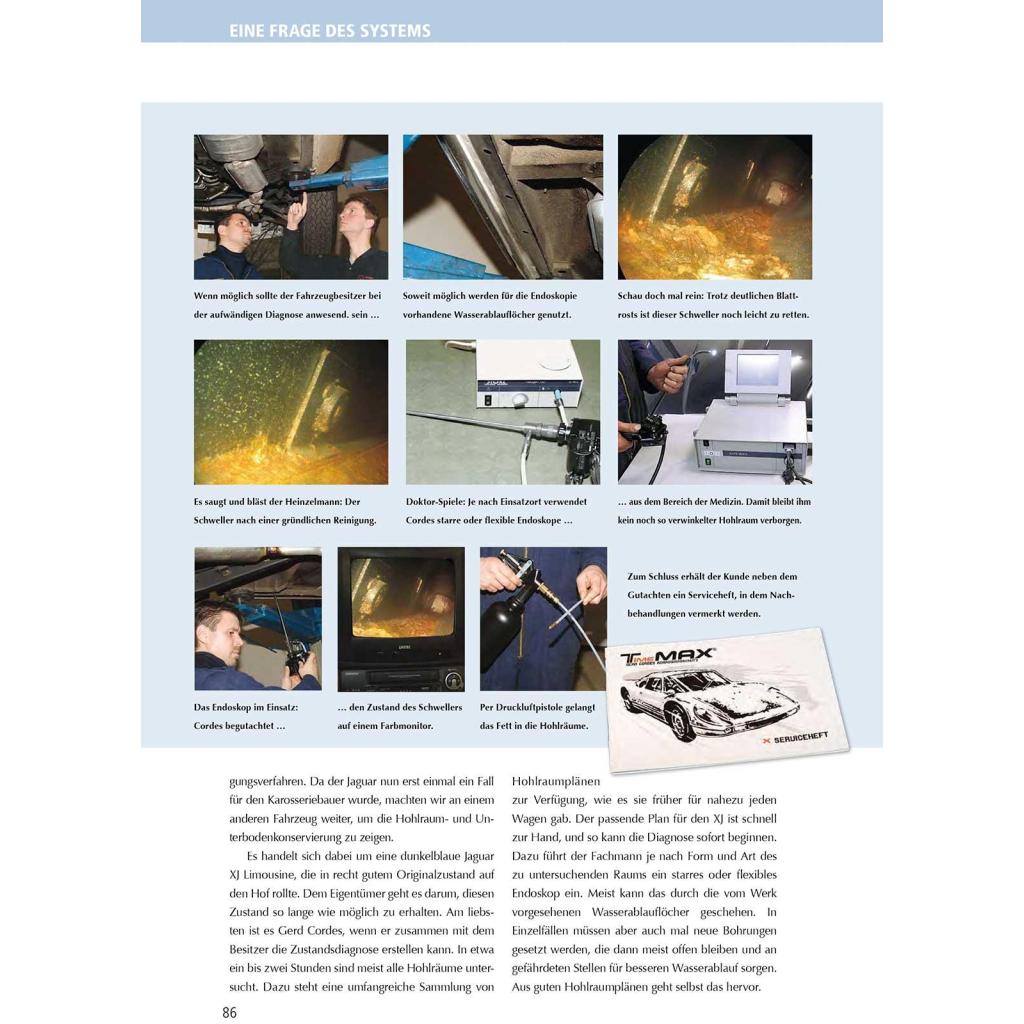 EINE FRAGE DES SYSTEMS

Wenn möglich sollte der Fahrzeugbesitzer bei der aufwändigen Diagnose anwesend. sein …

Soweit möglich werden für die Endoskopie vorhandene Wasserablauflöcher genutzt.

Schau doch mal rein: Trotz deutlichen Blattrosts ist dieser Schweller noch leicht zu retten.

Es saugt und bläst der Heinzelmann: Der Schweller nach einer gründlichen Reinigung.

Doktor-Spiele: Je nach Einsatzort verwendet Cordes starre oder flexible Endoskope …

… aus dem Bereich der Medizin. Damit bleibt ihm kein noch so verwinkelter Hohlraum verborgen.

Das Endoskop im Einsatz: Cordes begutachtet …

… den Zustand des Schwellers auf einem Farbmonitor.

Per Druckluftpistole gelangt das Fett in die Hohlräume.

Zum Schluss erhält der Kunde neben dem Gutachten ein Serviceheft, in dem Nachbehandlungen vermerkt werden.

TimeMAX

SERVICEHEFT

gungsverfahren. Da der Jaguar nun erst einmal ein Fall für den Karosseriebauer wurde, machten wir an einem anderen Fahrzeug weiter, um die Hohlraum- und Unterbodenkonservierung zu zeigen.

Es handelt sich dabei um eine dunkelblaue Jaguar XJ Limousine, die in recht gutem Originalzustand auf den Hof rollte. Dem Eigentümer geht es darum, diesen Zustand so lange wie möglich zu erhalten. Am liebsten ist es Gerd Cordes, wenn er zusammen mit dem Besitzer die Zustandsdiagnose erstellen kann. In etwa ein bis zwei Stunden sind meist alle Hohlräume untersucht. Dazu steht eine umfangreiche Sammlung von Hohlraumplänen zur Verfügung, wie es sie früher für nahezu jeden Wagen gab. Der passende Plan für den XJ ist schnell zur Hand, und so kann die Diagnose sofort beginnen. Dazu führt der Fachmann je nach Form und Art des zu untersuchenden Raums ein starres oder flexibles Endoskop ein. Meist kann das durch die vom Werk vorgesehenen Wasserablauflöcher geschehen. In Einzelfällen müssen aber auch mal neue Bohrungen gesetzt werden, die dann meist offen bleiben und an gefährdeten Stellen für besseren Wasserablauf sorgen. Aus guten Hohlraumplänen geht selbst das hervor.

86