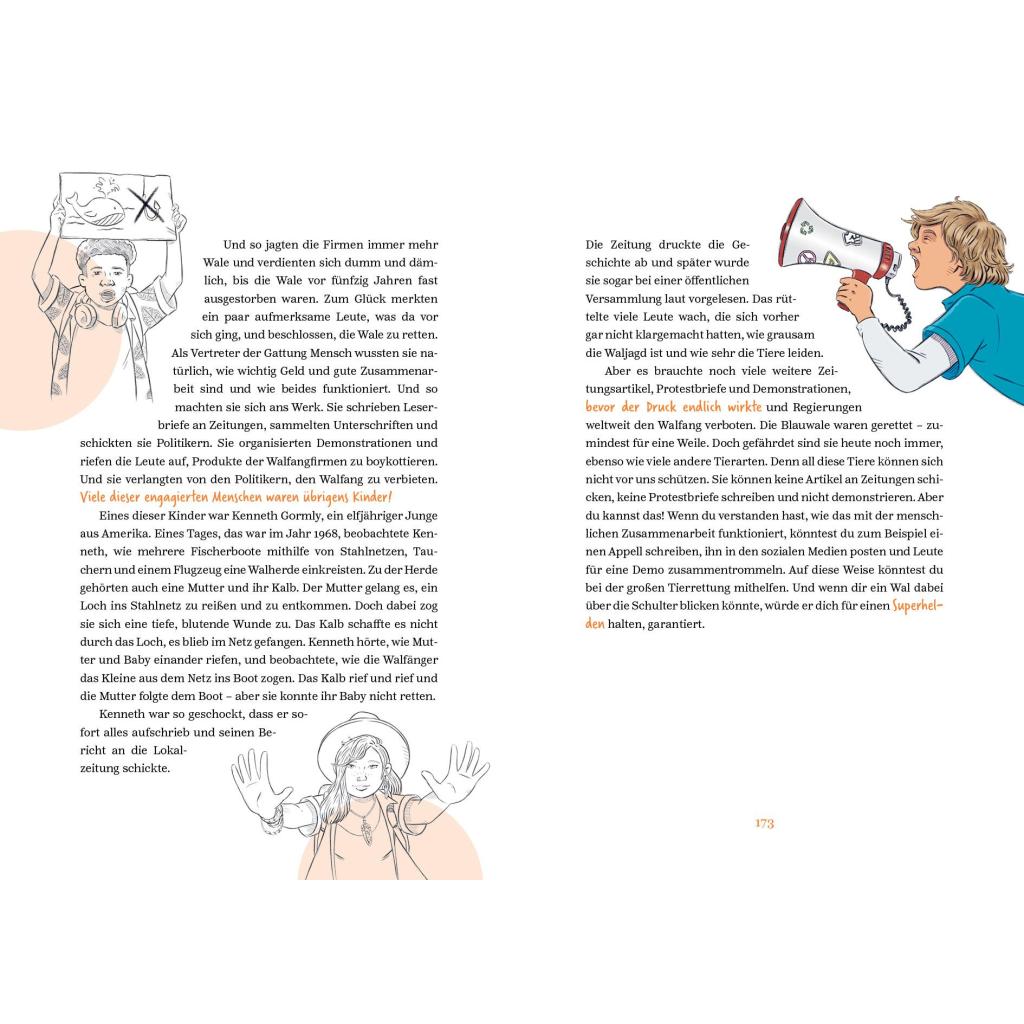 Und so jagten die Firmen immer mehr Wale und verdienten sich dumm und dämlich, bis die Wale vor fünfzig Jahren fast ausgestorben waren. Zum Glück merkten ein paar aufmerksame Leute, was da vor sich ging, und beschlossen, die Wale zu retten. Als Vertreter der Gattung Mensch wussten sie natürlich, wie wichtig Geld und gute Zusammenarbeit sind und wie beides funktioniert. Und so machten sie sich ans Werk. Sie schrieben Leserbriefe an Zeitungen, sammelten Unterschriften und schickten sie Politikern. Sie organisierten Demonstrationen und riefen die Leute auf, Produkte der Walfangfirmen zu boykottieren. Und sie verlangten von den Politikern, den Walfang zu verbieten. Viele dieser engagierten Menschen waren übrigens Kinder!

Eines dieser Kinder war Kenneth Gormly, ein elfjähriger Junge aus Amerika. Eines Tages, das war im Jahr 1968, beobachtete Kenneth, wie mehrere Fischerboote mithilfe von Stahlnetzen, Tauchern und einem Flugzeug eine Walherde einkreisten. Zu der Herde gehörten auch eine Mutter und ihr Kalb. Der Mutter gelang es, ein Loch ins Stahlnetz zu reißen und zu entkommen. Doch dabei zog sie sich eine tiefe, blutende Wunde zu. Das Kalb schaffte es nicht durch das Loch, es blieb im Netz gefangen. Kenneth hörte, wie Mutter und Baby einander riefen, und beobachtete, wie die Walfänger das Kleine aus dem Netz ins Boot zogen. Das Kalb rief und rief und die Mutter folgte dem Boot – aber sie konnte ihr Baby nicht retten.

Kenneth war so geschockt, dass er sofort alles aufschrieb und seinen Bericht an die Lokalzeitung schickte.

Die Zeitung druckte die Geschichte ab und später wurde sie sogar bei einer öffentlichen Versammlung laut vorgelesen. Das rüttelte viele Leute wach, die sich vorher gar nicht klargemacht hatten, wie grausam die Waljagd ist und wie sehr die Tiere leiden.

Aber es brauchte noch viele weitere Zeitungsartikel, Protestbriefe und Demonstrationen, bevor der Druck endlich wirkte und Regierungen weltweit den Walfang verboten. Die Blauwale waren gerettet – zumindest für eine Weile. Doch gefährdet sind sie heute noch immer, ebenso wie viele andere Tierarten. Denn all diese Tiere können sich nicht vor uns schützen. Sie können keine Artikel an Zeitungen schicken, keine Protestbriefe schreiben und nicht demonstrieren. Aber du kannst das! Wenn du verstanden hast, wie das mit der menschlichen Zusammenarbeit funktioniert, könntest du zum Beispiel einen Appell schreiben, ihn in den sozialen Medien posten und Leute für eine Demo zusammentrommeln. Auf diese Weise könntest du bei der großen Tierrettung mithelfen. Und wenn dir ein Wal dabei über die Schulter blicken könnte, würde er dich für einen Superhelden halten, garantiert.

173