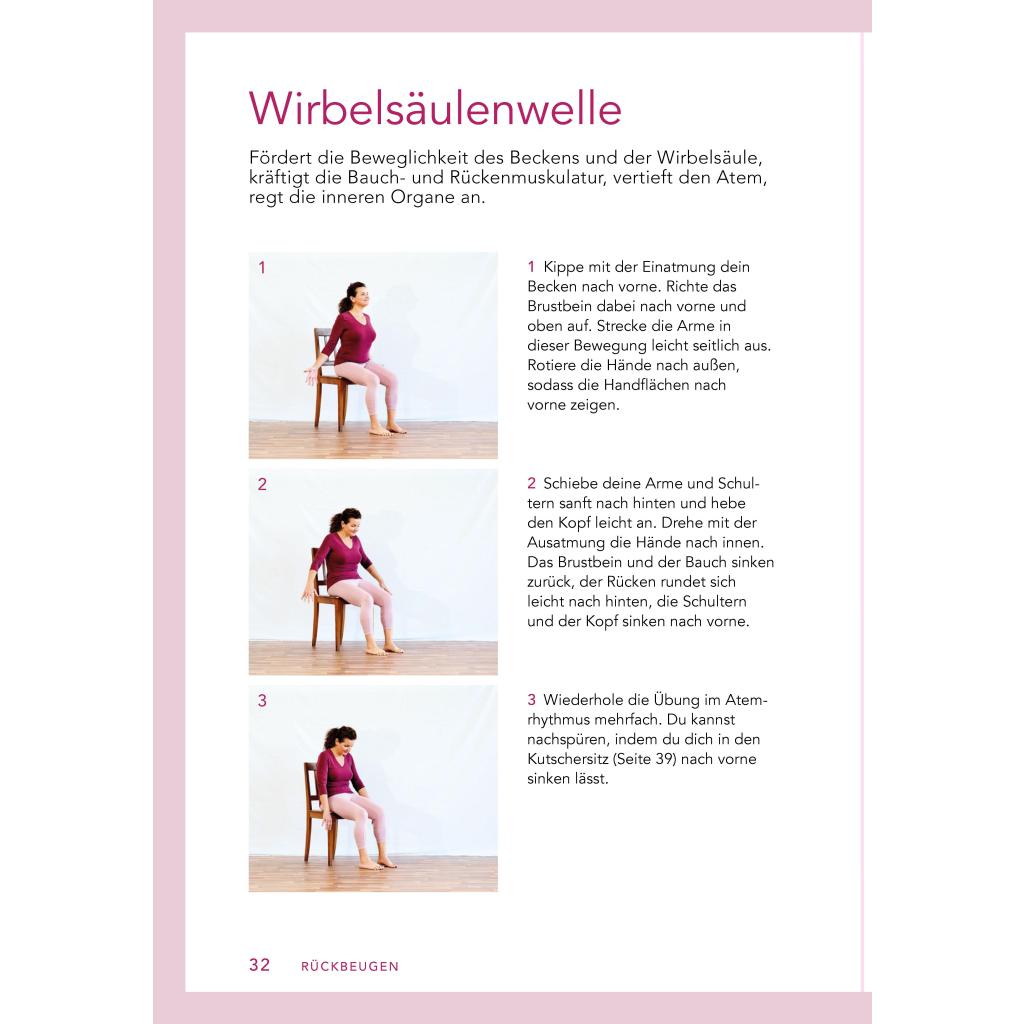 Wirbelsäulenwelle

Fördert die Beweglichkeit des Beckens und der Wirbelsäule, kräftigt die Bauch- und Rückenmuskulatur, vertieft den Atem, regt die inneren Organe an.

1

1 Kippe mit der Einatmung dein Becken nach vorne. Richte das Brustbein dabei nach vorne und oben auf. Strecke die Arme in dieser Bewegung leicht seitlich aus. Rotiere die Hände nach außen, sodass die Handflächen nach vorne zeigen.

2

2 Schiebe deine Arme und Schultern sanft nach hinten und hebe den Kopf leicht an. Drehe mit der Ausatmung die Hände nach innen. Das Brustbein und der Bauch sinken zurück, der Rücken rundet sich leicht nach hinten, die Schultern und der Kopf sinken nach vorne.

3

3 Wiederhole die Übung im Atemrhythmus mehrfach. Du kannst nachspüren, indem du dich in den Kutschersitz (Seite 39) nach vorne sinken lässt.

32 RÜCKBEUGEN