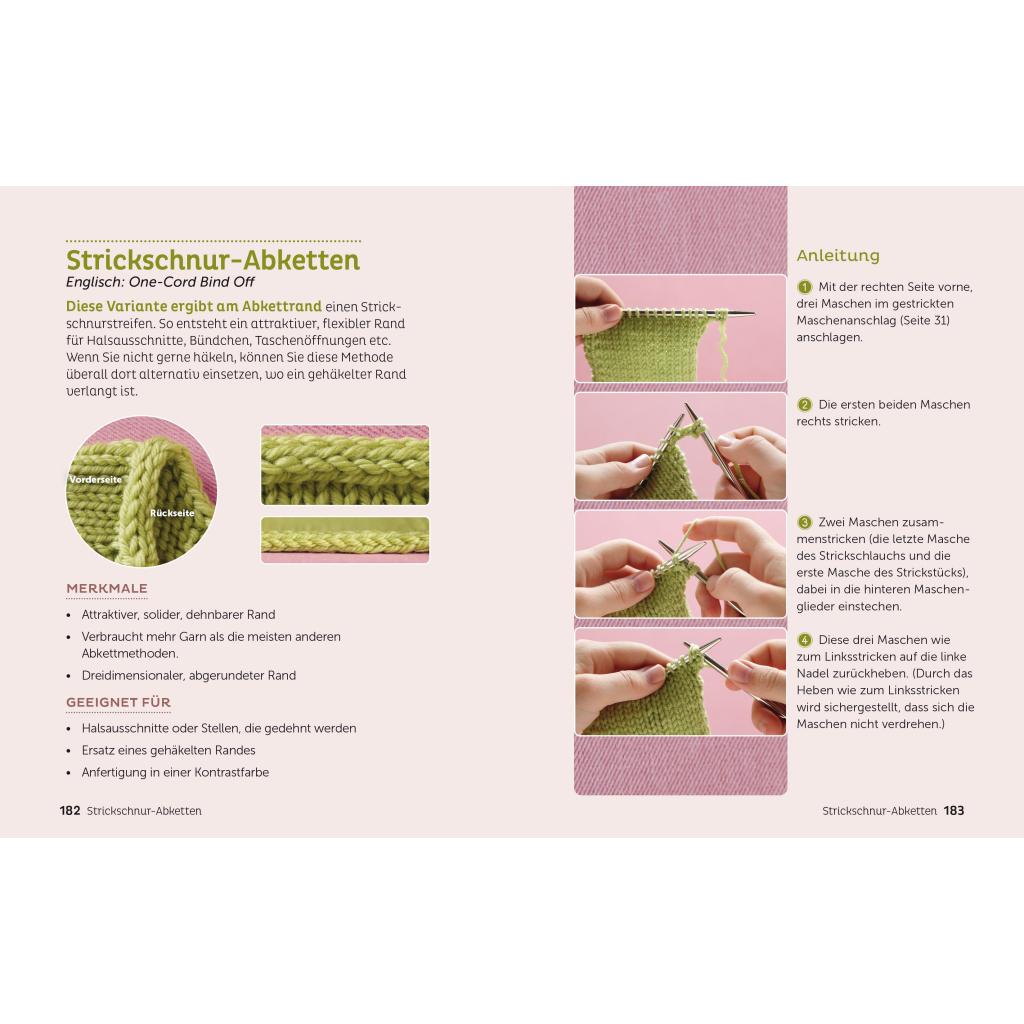 Strickschnur-Abketten

Englisch: One-Cord Bind Off

Diese Variante ergibt am Abkettrand einen Strickschnurstreifen. So entsteht ein attraktiver, flexibler Rand für Halsausschnitte, Bündchen, Taschenöffnungen etc. Wenn Sie nicht gerne häkeln, können Sie diese Methode überall dort alternativ einsetzen, wo ein gehäkelter Rand verlangt ist.

Vorderseite

Rückseite

MERKMALE

• Attraktiver, solider, dehnbarer Rand
• Verbraucht mehr Garn als die meisten anderen Abkettmethoden.
• Dreidimensionaler, abgerundeter Rand

GEEIGNET FÜR

• Halsausschnitte oder Stellen, die gedehnt werden
• Ersatz eines gehäkelten Randes
• Anfertigung in einer Kontrastfarbe

182 Strickschnur-Abketten

Anleitung

1 Mit der rechten Seite vorne, drei Maschen im gestrickten Maschenanschlag (Seite 31) anschlagen.

2 Die ersten beiden Maschen rechts stricken.

3 Zwei Maschen zusammenstricken (die letzte Masche des Strickschlauchs und die erste Masche des Strickstücks), dabei in die hinteren Maschenglieder einstechen.

4 Diese drei Maschen wie zum Linksstricken auf die linke Nadel zurückheben. (Durch das Heben wie zum Linksstricken wird sichergestellt, dass sich die Maschen nicht verdrehen.)

Strickschnur-Abketten 183