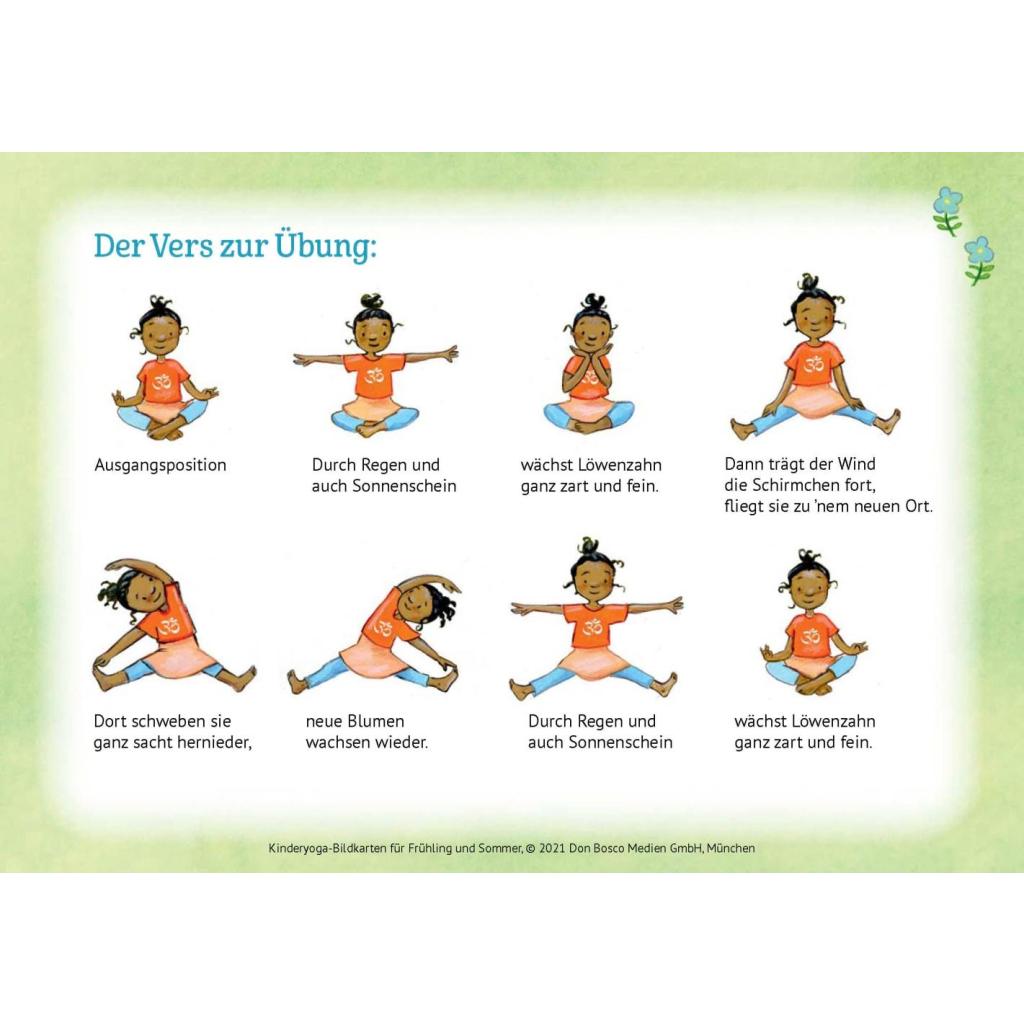 Der Vers zur Übung:

Ausgangsposition

Durch Regen und auch Sonnenschein

wächst Löwenzahn ganz zart und fein.

Dann trägt der Wind die Schirmchen fort, fliegt sie zu 'nem neuen Ort.

Dort schweben sie ganz sacht hernieder,

neue Blumen wachsen wieder.

Durch Regen und auch Sonnenschein

wächst Löwenzahn ganz zart und fein.

Kinderyoga-Bildkarten für Frühling und Sommer, © 2021 Don Bosco Medien GmbH, München