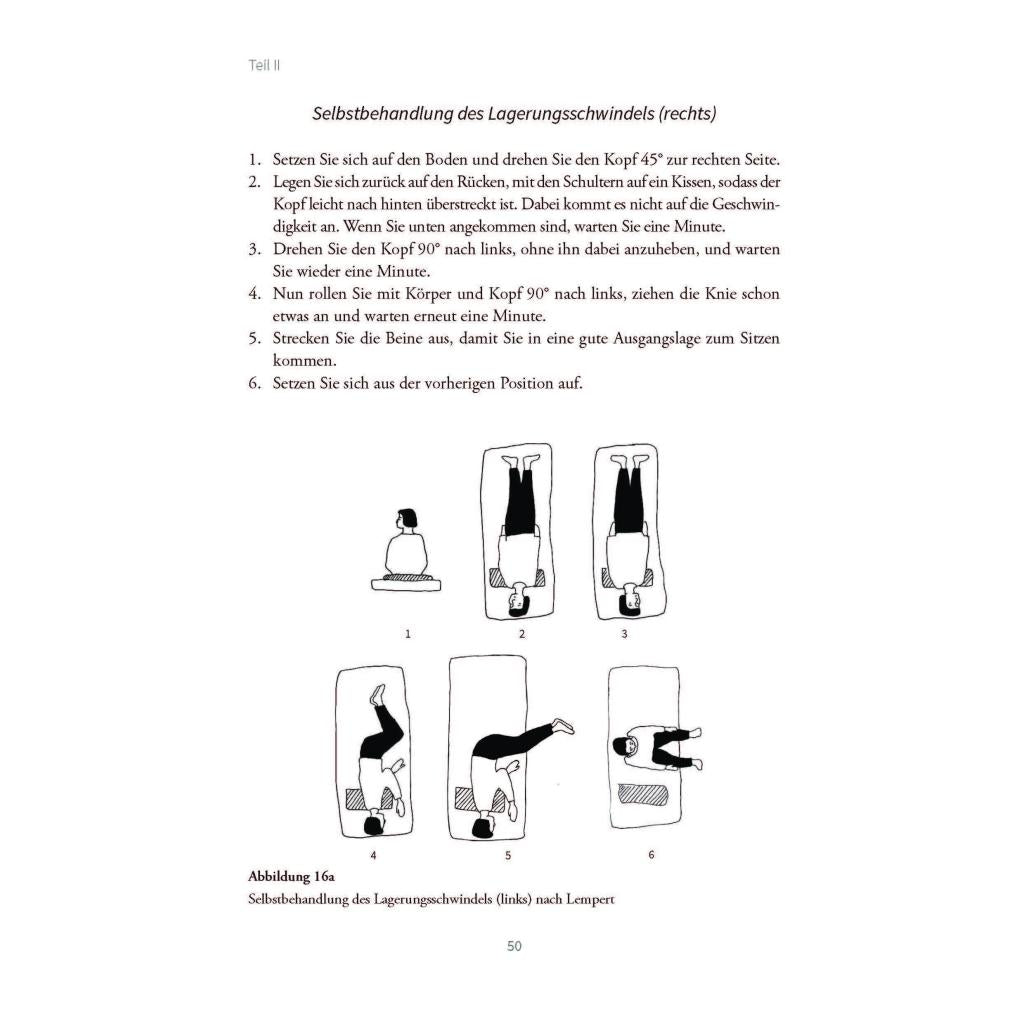 Teil II

Selbstbehandlung des Lagerungsschwindels (rechts)

1. Setzen Sie sich auf den Boden und drehen Sie den Kopf 45° zur rechten Seite.
2. Legen Sie sich zurück auf den Rücken, mit den Schultern auf ein Kissen, sodass der Kopf leicht nach hinten überstreckt ist. Dabei kommt es nicht auf die Geschwindigkeit an. Wenn Sie unten angekommen sind, warten Sie eine Minute.
3. Drehen Sie den Kopf 90° nach links, ohne ihn dabei anzuheben, und warten Sie wieder eine Minute.
4. Nun rollen Sie mit Körper und Kopf 90° nach links, ziehen die Knie schon etwas an und warten erneut eine Minute.
5. Strecken Sie die Beine aus, damit Sie in eine gute Ausgangslage zum Sitzen kommen.
6. Setzen Sie sich aus der vorherigen Position auf.

1 2 3

4 5 6

Abbildung 16a
Selbstbehandlung des Lagerungsschwindels (links) nach Lempert

50