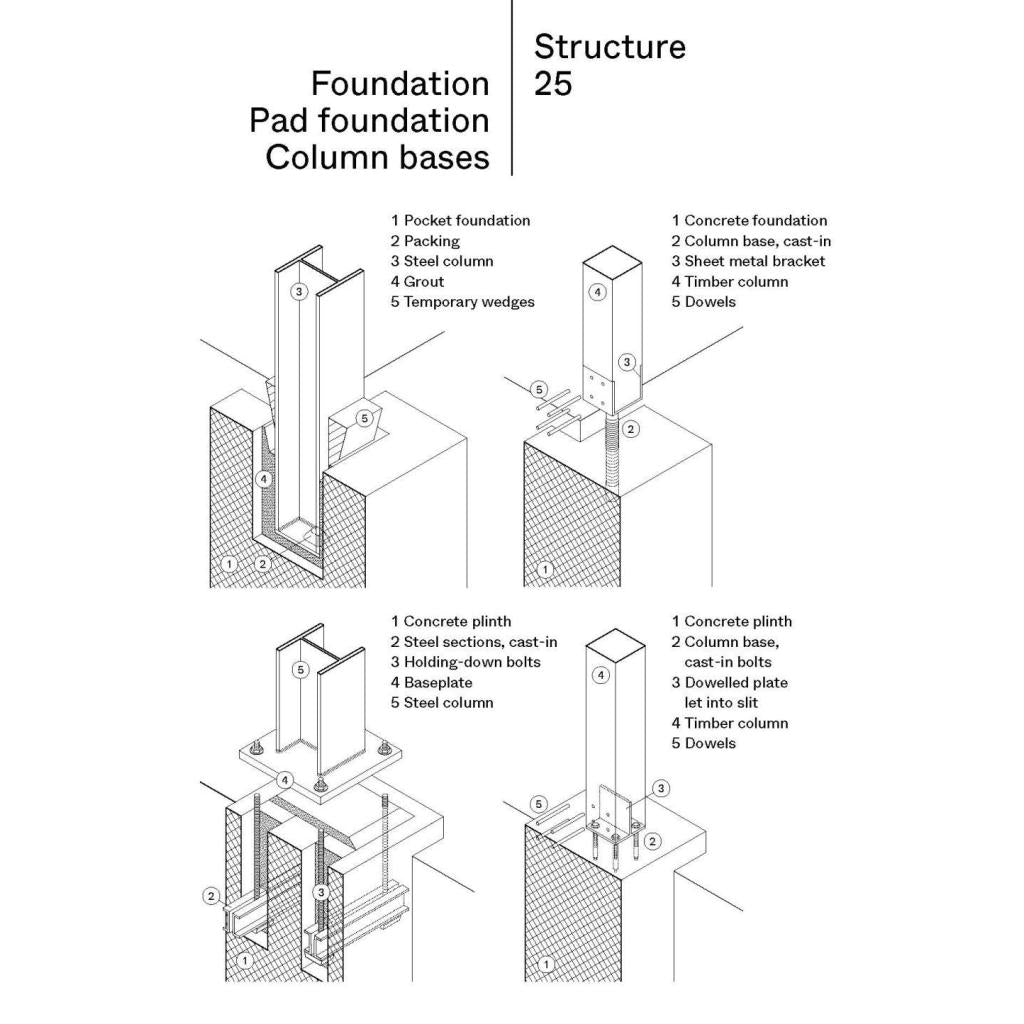 Foundation
Pad foundation
Column bases

Structure
25

1 Pocket foundation
2 Packing
3 Steel column
4 Grout
5 Temporary wedges

3
5
4
1 2

1 Concrete foundation
2 Column base, cast-in
3 Sheet metal bracket
4 Timber column
5 Dowels

4
3
5
2
1

1 Concrete plinth
2 Steel sections, cast-in
3 Holding-down bolts
4 Baseplate
5 Steel column

5
4
2
3
1

1 Concrete plinth
2 Column base, cast-in bolts
3 Dowelled plate let into slit
4 Timber column
5 Dowels

4
5
3
2
1