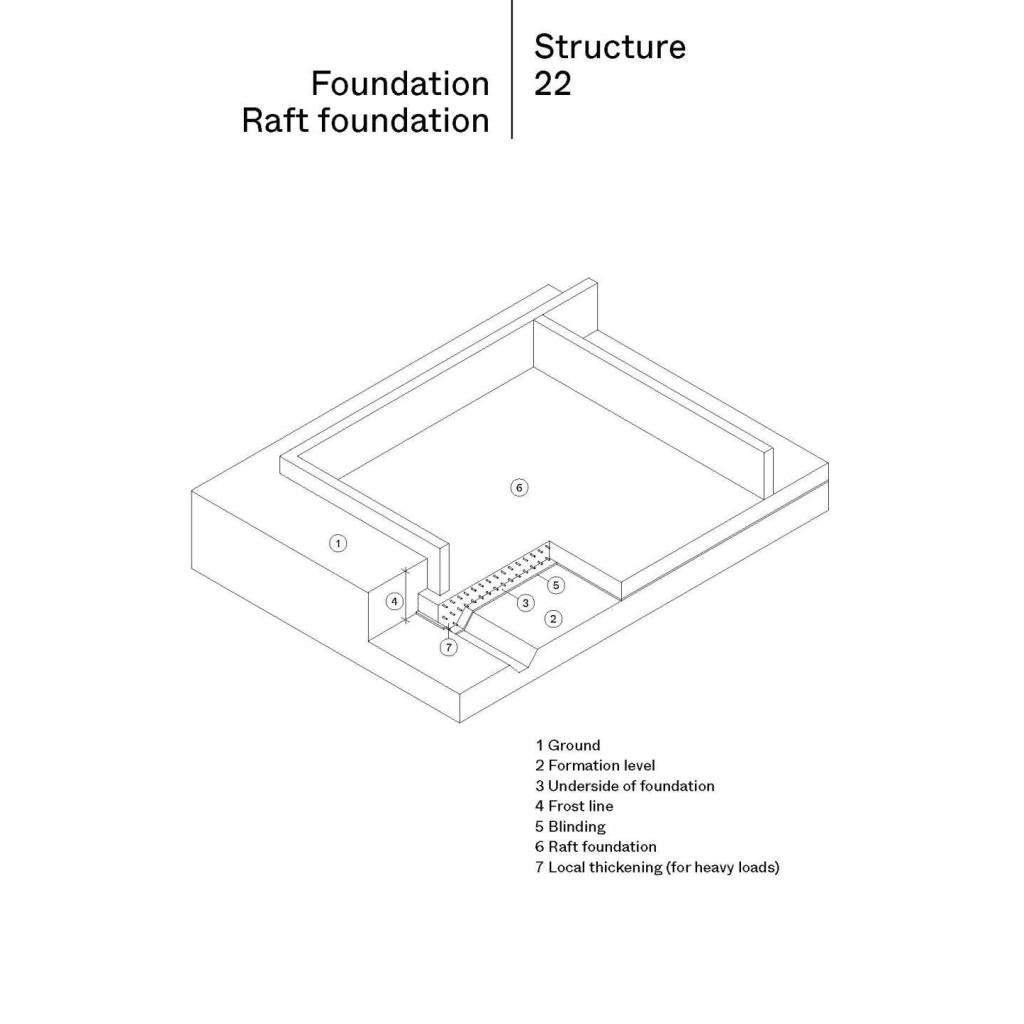 Foundation
Raft foundation

Structure
22

6

1

5

4

3

2

7

1 Ground
2 Formation level
3 Underside of foundation
4 Frost line
5 Blinding
6 Raft foundation
7 Local thickening (for heavy loads)