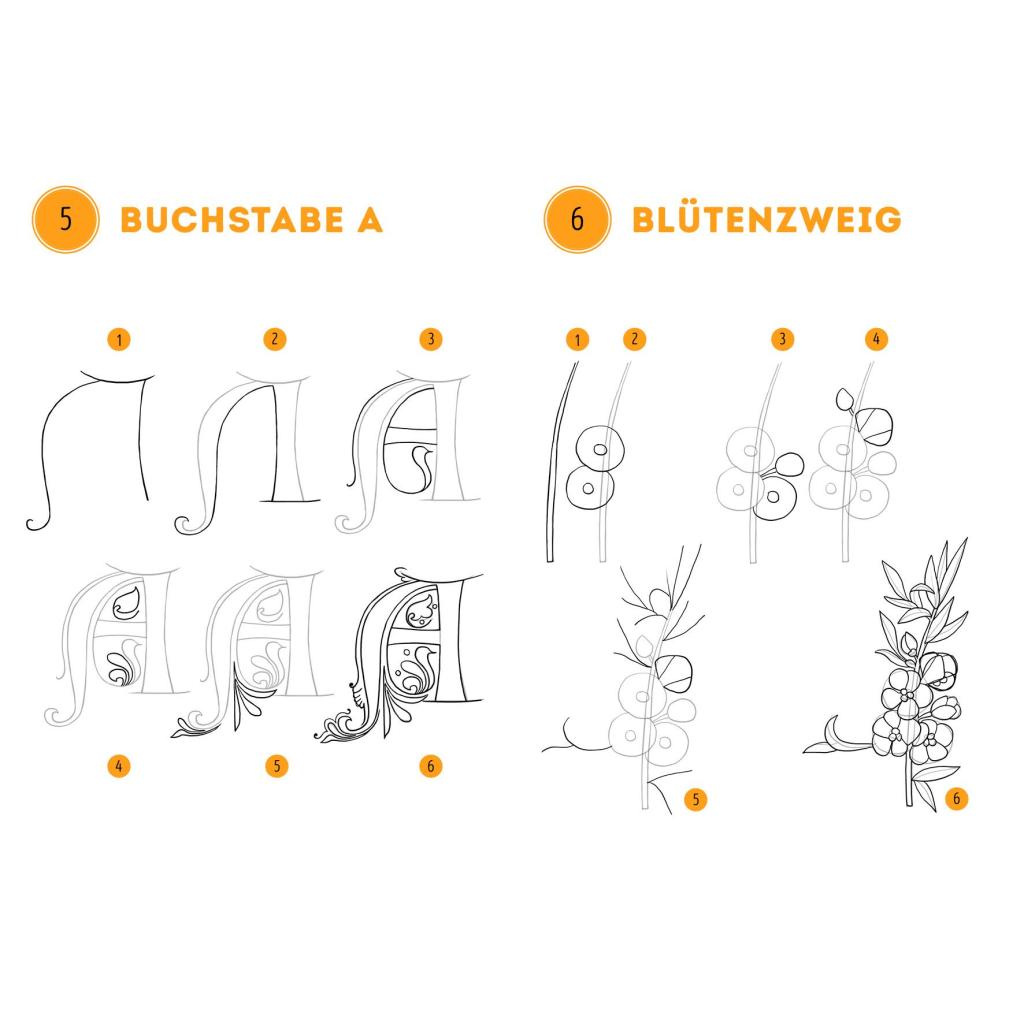 5 BUCHSTABE A

1 2 3

4 5 6

6 BLÜTENZWEIG

1 2 3 4

5 6