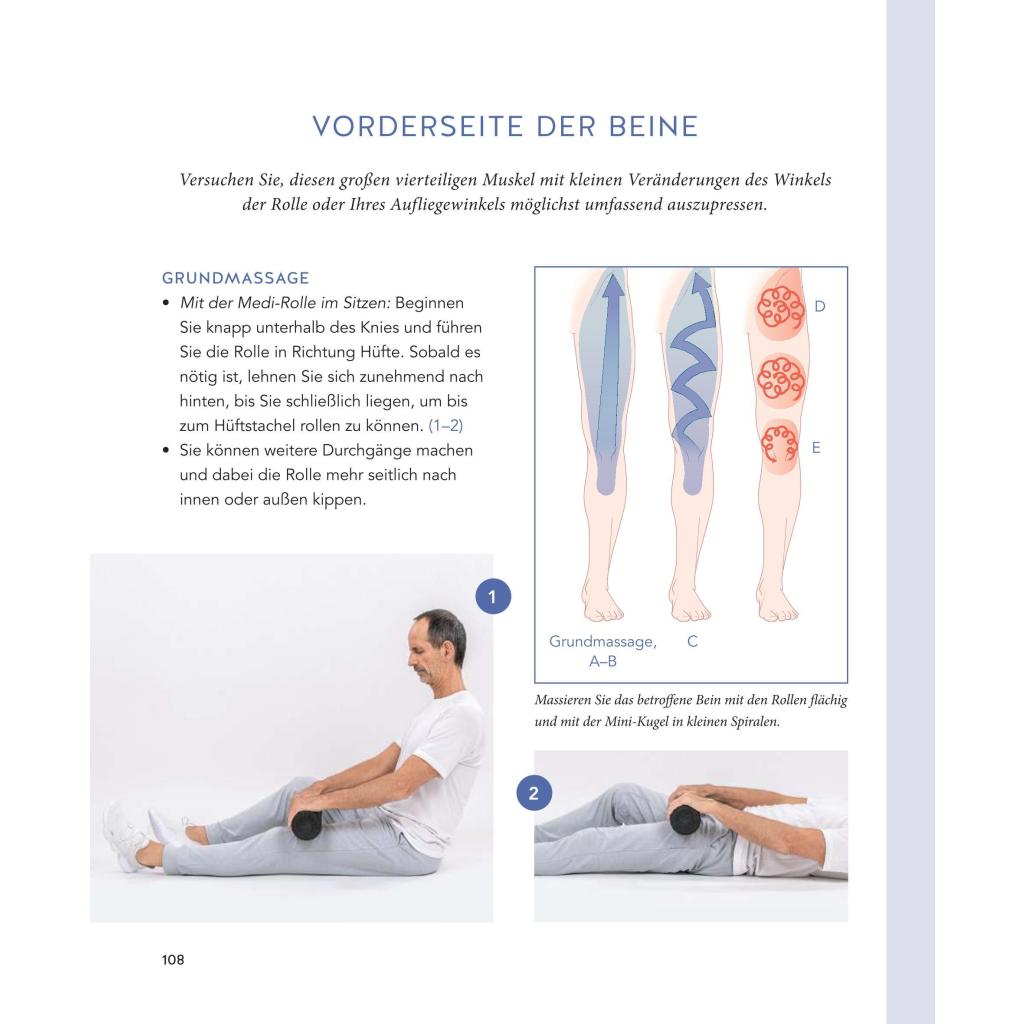 VORDERSEITE DER BEINE

Versuchen Sie, diesen großen vierteiligen Muskel mit kleinen Veränderungen des Winkels der Rolle oder Ihres Aufliegewinkels möglichst umfassend auszupressen.

GRUNDMASSAGE

• Mit der Medi-Rolle im Sitzen: Beginnen Sie knapp unterhalb des Knies und führen Sie die Rolle in Richtung Hüfte. Sobald es nötig ist, lehnen Sie sich zunehmend nach hinten, bis Sie schließlich liegen, um bis zum Hüftstachel rollen zu können. (1–2)
• Sie können weitere Durchgänge machen und dabei die Rolle mehr seitlich nach innen oder außen kippen.

D

E

Grundmassage, A–B

C

Massieren Sie das betroffene Bein mit den Rollen flächig und mit der Mini-Kugel in kleinen Spiralen.

1

2

108