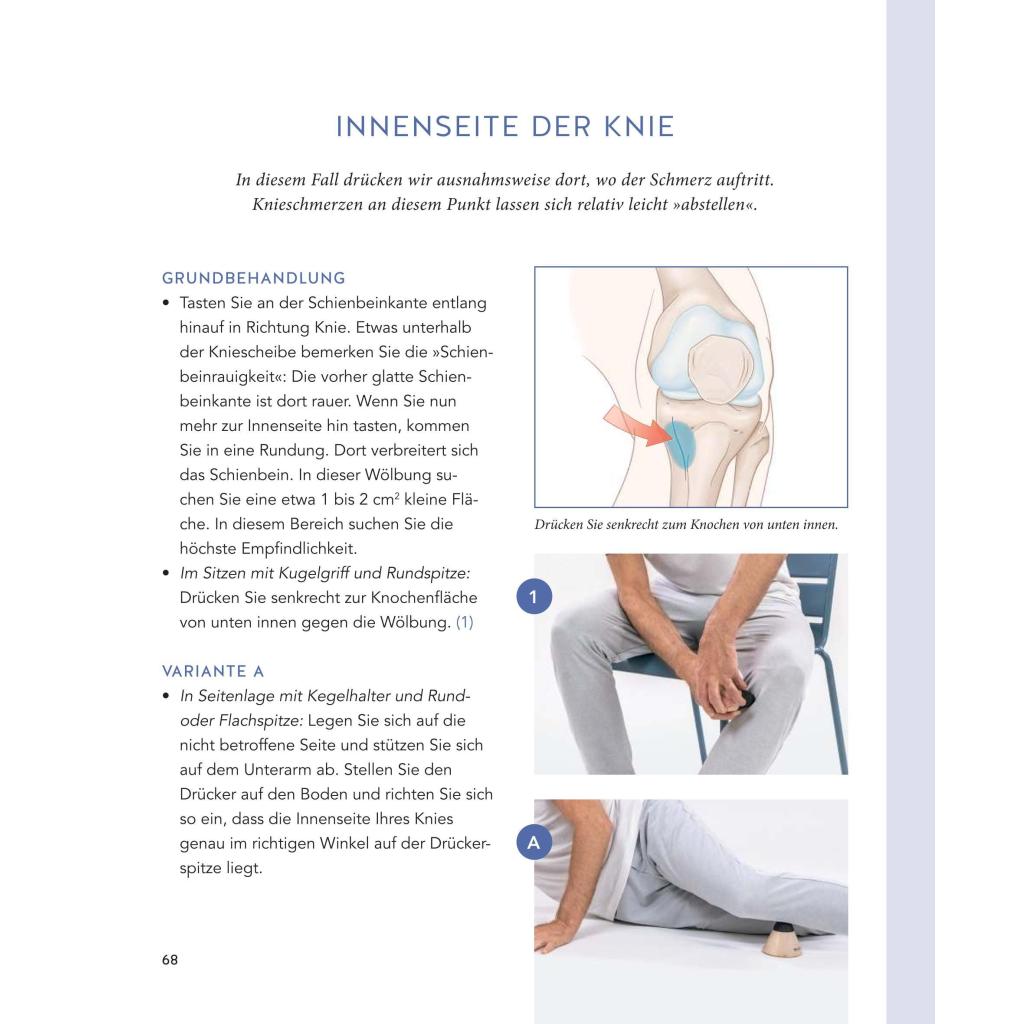 INNENSEITE DER KNIE

In diesem Fall drücken wir ausnahmsweise dort, wo der Schmerz auftritt. Knieschmerzen an diesem Punkt lassen sich relativ leicht »abstellen«.

GRUNDBEHANDLUNG

• Tasten Sie an der Schienbeinkante entlang hinauf in Richtung Knie. Etwas unterhalb der Kniescheibe bemerken Sie die »Schienbeinrauigkeit«: Die vorher glatte Schienbeinkante ist dort rauer. Wenn Sie nun mehr zur Innenseite hin tasten, kommen Sie in eine Rundung. Dort verbreitert sich das Schienbein. In dieser Wölbung suchen Sie eine etwa 1 bis 2 $cm^2$ kleine Fläche. In diesem Bereich suchen Sie die höchste Empfindlichkeit.

• Im Sitzen mit Kugelgriff und Rundspitze: Drücken Sie senkrecht zur Knochenfläche von unten innen gegen die Wölbung. (1)

VARIANTE A

• In Seitenlage mit Kegelhalter und Rund- oder Flachspitze: Legen Sie sich auf die nicht betroffene Seite und stützen Sie sich auf dem Unterarm ab. Stellen Sie den Drücker auf den Boden und richten Sie sich so ein, dass die Innenseite Ihres Knies genau im richtigen Winkel auf der Drückerspitze liegt.

Drücken Sie senkrecht zum Knochen von unten innen.

1

A

68