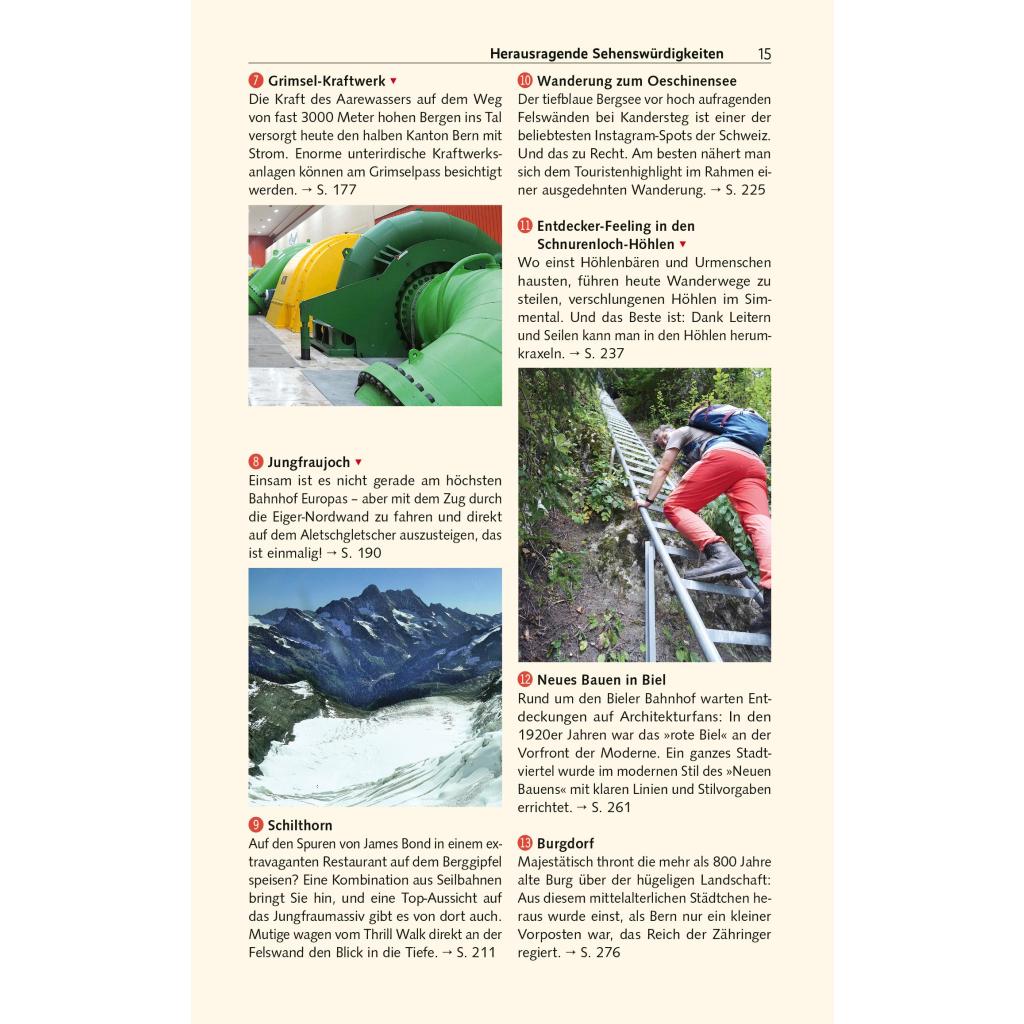 Herausragende Sehenswürdigkeiten 15

7 Grimsel-Kraftwerk ▼
Die Kraft des Aarewassers auf dem Weg von fast 3000 Meter hohen Bergen ins Tal versorgt heute den halben Kanton Bern mit Strom. Enorme unterirdische Kraftwerksanlagen können am Grimselpass besichtigt werden. → S. 177

8 Jungfraujoch ▼
Einsam ist es nicht gerade am höchsten Bahnhof Europas – aber mit dem Zug durch die Eiger-Nordwand zu fahren und direkt auf dem Aletschgletscher auszusteigen, das ist einmalig! → S. 190

9 Schilthorn
Auf den Spuren von James Bond in einem extravaganten Restaurant auf dem Berggipfel speisen? Eine Kombination aus Seilbahnen bringt Sie hin, und eine Top-Aussicht auf das Jungfraumassiv gibt es von dort auch. Mutige wagen vom Thrill Walk direkt an der Felswand den Blick in die Tiefe. → S. 211

10 Wanderung zum Oeschinensee
Der tiefblaue Bergsee vor hoch aufragenden Felswänden bei Kandersteg ist einer der beliebtesten Instagram-Spots der Schweiz. Und das zu Recht. Am besten nähert man sich dem Touristenhighlight im Rahmen einer ausgedehnten Wanderung. → S. 225

11 Entdecker-Feeling in den Schnurenloch-Höhlen ▼
Wo einst Höhlenbären und Urmenschen hausten, führen heute Wanderwege zu steilen, verschlungenen Höhlen im Simmental. Und das Beste ist: Dank Leitern und Seilen kann man in den Höhlen herumkraxeln. → S. 237

12 Neues Bauen in Biel
Rund um den Bieler Bahnhof warten Entdeckungen auf Architekturfans: In den 1920er Jahren war das »rote Biel« an der Vorfront der Moderne. Ein ganzes Stadtviertel wurde im modernen Stil des »Neuen Bauens« mit klaren Linien und Stilvorgaben errichtet. → S. 261

13 Burgdorf
Majestätisch thront die mehr als 800 Jahre alte Burg über der hügeligen Landschaft: Aus diesem mittelalterlichen Städtchen heraus wurde einst, als Bern nur ein kleiner Vorposten war, das Reich der Zähringer regiert. → S. 276