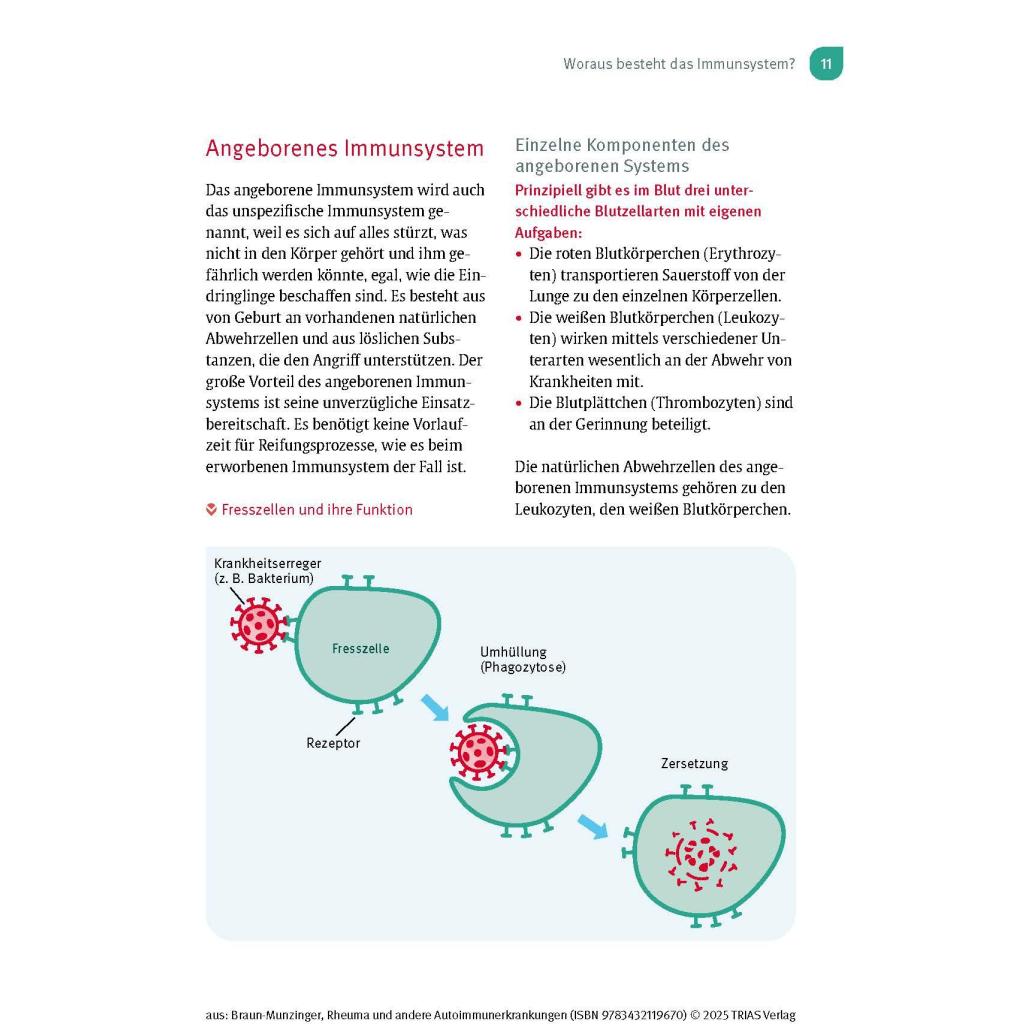 Woraus besteht das Immunsystem? 11

Angeborenes Immunsystem

Das angeborene Immunsystem wird auch das unspezifische Immunsystem genannt, weil es sich auf alles stürzt, was nicht in den Körper gehört und ihm gefährlich werden könnte, egal, wie die Eindringlinge beschaffen sind. Es besteht aus von Geburt an vorhandenen natürlichen Abwehrzellen und aus löslichen Substanzen, die den Angriff unterstützen. Der große Vorteil des angeborenen Immunsystems ist seine unverzügliche Einsatzbereitschaft. Es benötigt keine Vorlaufzeit für Reifungsprozesse, wie es beim erworbenen Immunsystem der Fall ist.

Fresszellen und ihre Funktion

Einzelne Komponenten des angeborenen Systems

Prinzipiell gibt es im Blut drei unterschiedliche Blutzellarten mit eigenen Aufgaben:

• Die roten Blutkörperchen (Erythrozyten) transportieren Sauerstoff von der Lunge zu den einzelnen Körperzellen.
• Die weißen Blutkörperchen (Leukozyten) wirken mittels verschiedener Unterarten wesentlich an der Abwehr von Krankheiten mit.
• Die Blutplättchen (Thrombozyten) sind an der Gerinnung beteiligt.

Die natürlichen Abwehrzellen des angeborenen Immunsystems gehören zu den Leukozyten, den weißen Blutkörperchen.

Krankheitserreger (z. B. Bakterium)

Fresszelle

Rezeptor

Umhüllung (Phagozytose)

Zersetzung

aus: Braun-Munzinger, Rheuma und andere Autoimmunerkrankungen (ISBN 9783432119670) © 2025 TRIAS Verlag