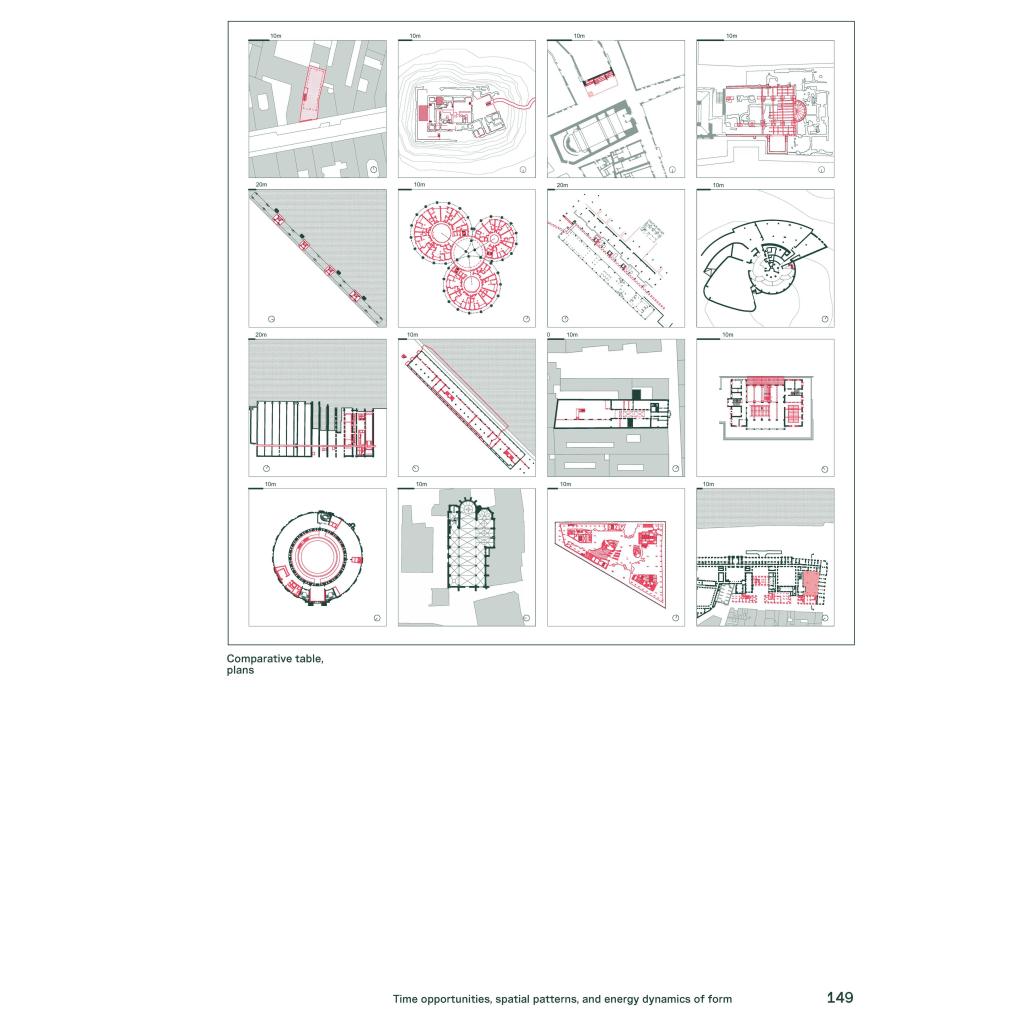 10m

10m

10m

10m

20m

10m

20m

10m

20m

10m

0 10m

10m

10m

10m

10m

10m

Comparative table, plans

Time opportunities, spatial patterns, and energy dynamics of form

149