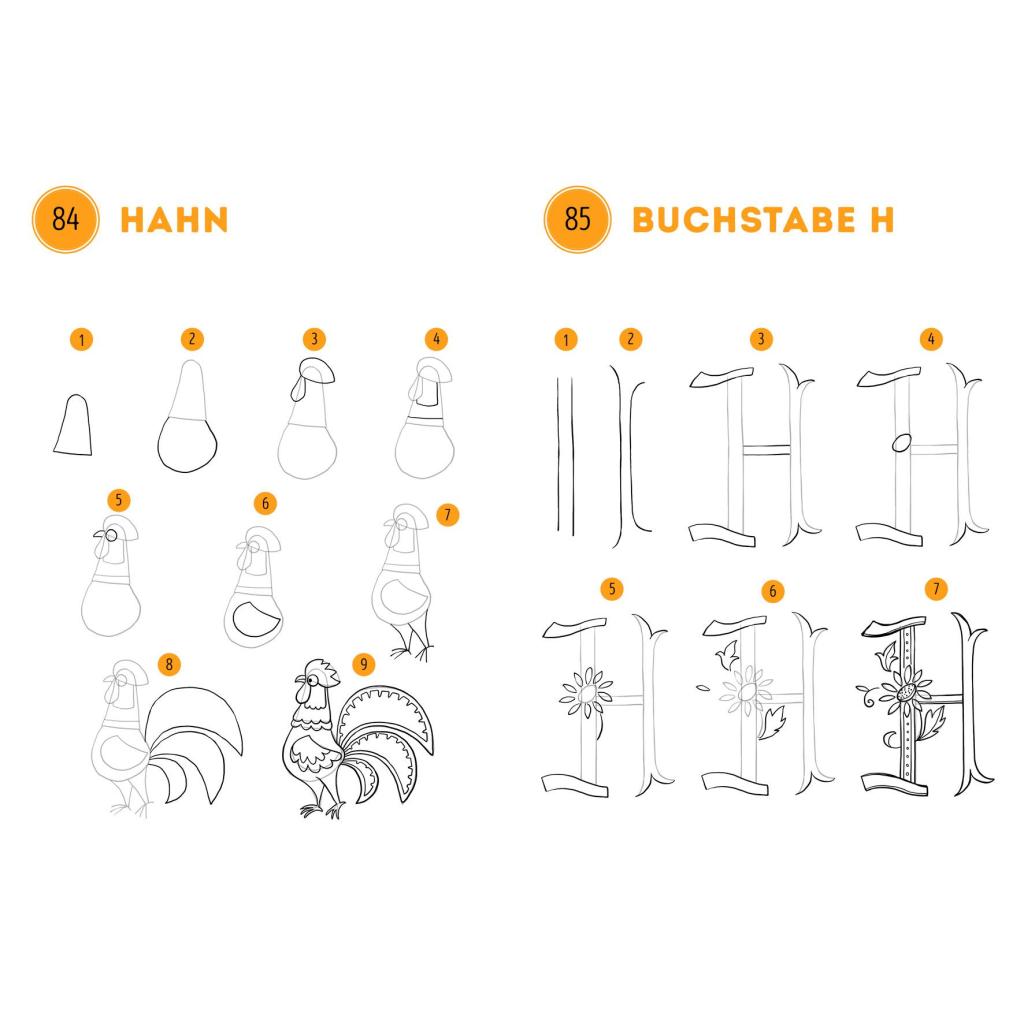 84 HAHN

1 2 3 4
5 6 7
8 9

85 BUCHSTABE H

1 2 3 4
5 6 7