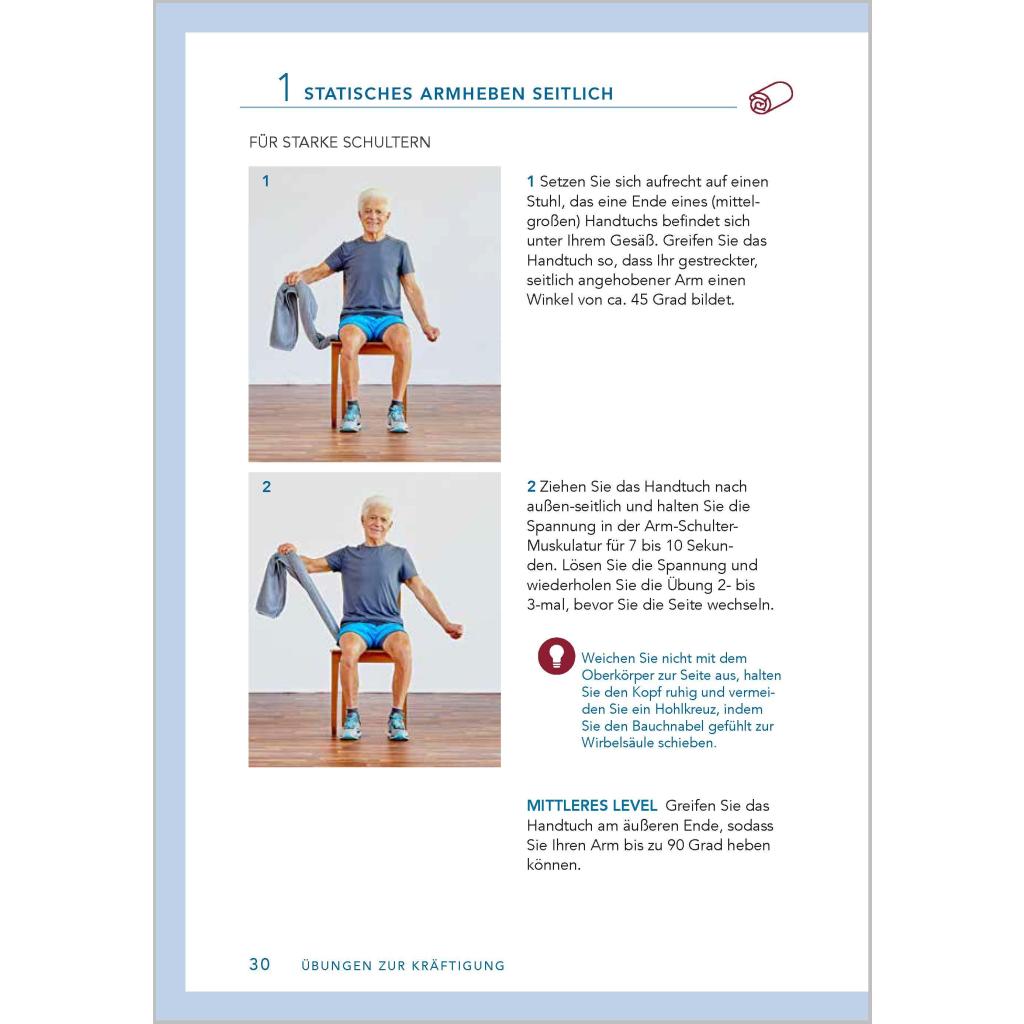 1 STATISCHES ARMHEBEN SEITLICH

FÜR STARKE SCHULTERN

1

1 Setzen Sie sich aufrecht auf einen Stuhl, das eine Ende eines (mittelgroßen) Handtuchs befindet sich unter Ihrem Gesäß. Greifen Sie das Handtuch so, dass Ihr gestreckter, seitlich angehobener Arm einen Winkel von ca. 45 Grad bildet.

2

2 Ziehen Sie das Handtuch nach außen-seitlich und halten Sie die Spannung in der Arm-Schulter-Muskulatur für 7 bis 10 Sekunden. Lösen Sie die Spannung und wiederholen Sie die Übung 2- bis 3-mal, bevor Sie die Seite wechseln.

Weichen Sie nicht mit dem Oberkörper zur Seite aus, halten Sie den Kopf ruhig und vermeiden Sie ein Hohlkreuz, indem Sie den Bauchnabel gefühlt zur Wirbelsäule schieben.

MITTLERES LEVEL Greifen Sie das Handtuch am äußeren Ende, sodass Sie Ihren Arm bis zu 90 Grad heben können.

30 ÜBUNGEN ZUR KRÄFTIGUNG