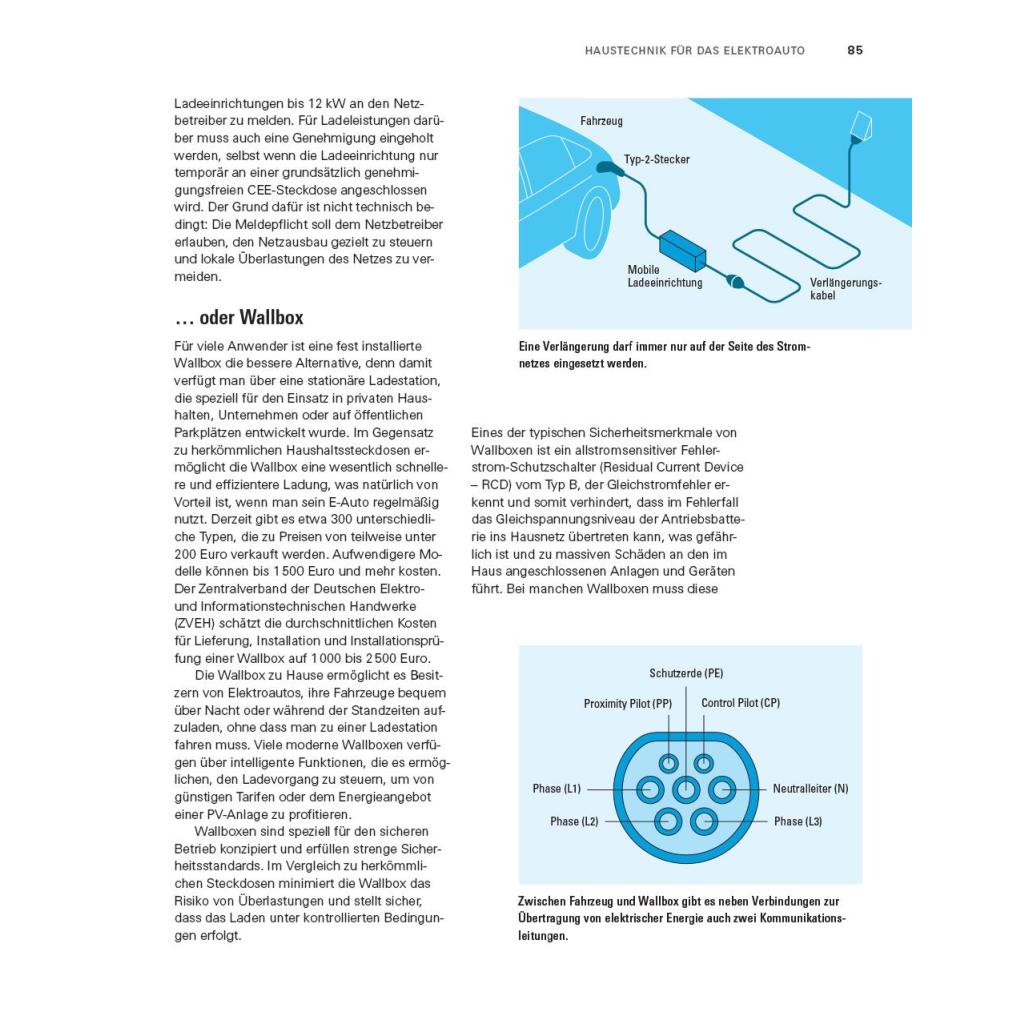 HAUSTECHNIK FÜR DAS ELEKTROAUTO 85

Ladeeinrichtungen bis 12 kW an den Netzbetreiber zu melden. Für Ladeleistungen darüber muss auch eine Genehmigung eingeholt werden, selbst wenn die Ladeeinrichtung nur temporär an einer grundsätzlich genehmigungsfreien CEE-Steckdose angeschlossen wird. Der Grund dafür ist nicht technisch bedingt: Die Meldepflicht soll dem Netzbetreiber erlauben, den Netzausbau gezielt zu steuern und lokale Überlastungen des Netzes zu vermeiden.

… oder Wallbox

Für viele Anwender ist eine fest installierte Wallbox die bessere Alternative, denn damit verfügt man über eine stationäre Ladestation, die speziell für den Einsatz in privaten Haushalten, Unternehmen oder auf öffentlichen Parkplätzen entwickelt wurde. Im Gegensatz zu herkömmlichen Haushaltssteckdosen ermöglicht die Wallbox eine wesentlich schnellere und effizientere Ladung, was natürlich von Vorteil ist, wenn man sein E-Auto regelmäßig nutzt. Derzeit gibt es etwa 300 unterschiedliche Typen, die zu Preisen von teilweise unter 200 Euro verkauft werden. Aufwendigere Modelle können bis 1 500 Euro und mehr kosten. Der Zentralverband der Deutschen Elektro- und Informationstechnischen Handwerke (ZVEH) schätzt die durchschnittlichen Kosten für Lieferung, Installation und Installationsprüfung einer Wallbox auf 1 000 bis 2 500 Euro.

Die Wallbox zu Hause ermöglicht es Besitzern von Elektroautos, ihre Fahrzeuge bequem über Nacht oder während der Standzeiten aufzuladen, ohne dass man zu einer Ladestation fahren muss. Viele moderne Wallboxen verfügen über intelligente Funktionen, die es ermöglichen, den Ladevorgang zu steuern, um von günstigen Tarifen oder dem Energieangebot einer PV-Anlage zu profitieren.

Wallboxen sind speziell für den sicheren Betrieb konzipiert und erfüllen strenge Sicherheitsstandards. Im Vergleich zu herkömmlichen Steckdosen minimiert die Wallbox das Risiko von Überlastungen und stellt sicher, dass das Laden unter kontrollierten Bedingungen erfolgt.

Fahrzeug
Typ-2-Stecker
Mobile Ladeeinrichtung
Verlängerungskabel

Eine Verlängerung darf immer nur auf der Seite des Stromnetzes eingesetzt werden.

Eines der typischen Sicherheitsmerkmale von Wallboxen ist ein allstromsensitiver Fehlerstrom-Schutzschalter (Residual Current Device – RCD) vom Typ B, der Gleichstromfehler erkennt und somit verhindert, dass im Fehlerfall das Gleichspannungsniveau der Antriebsbatterie ins Hausnetz übertreten kann, was gefährlich ist und zu massiven Schäden an den im Haus angeschlossenen Anlagen und Geräten führt. Bei manchen Wallboxen muss diese

Schutzerde (PE)
Proximity Pilot (PP)
Control Pilot (CP)
Phase (L1)
Neutralleiter (N)
Phase (L2)
Phase (L3)

Zwischen Fahrzeug und Wallbox gibt es neben Verbindungen zur Übertragung von elektrischer Energie auch zwei Kommunikationsleitungen.