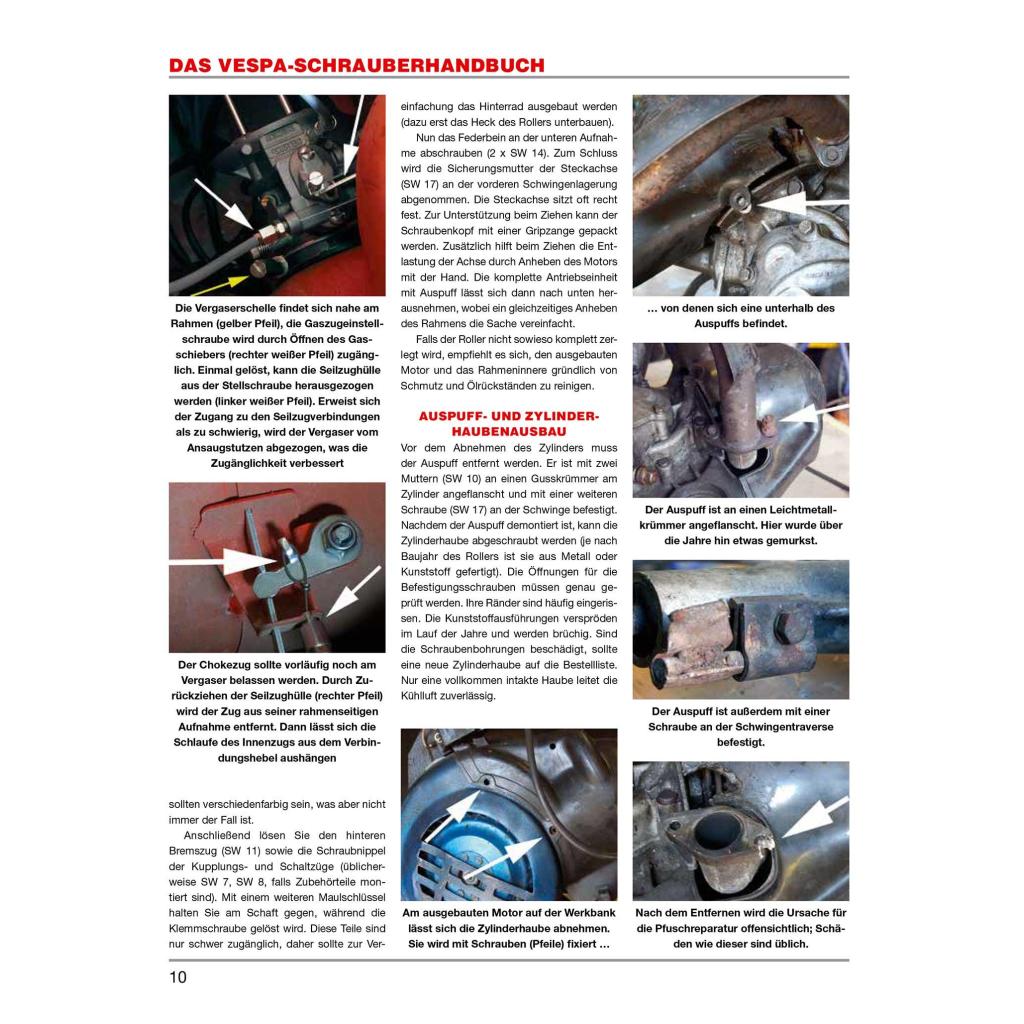 DAS VESPA-SCHRAUBERHANDBUCH

Die Vergaserschelle findet sich nahe am Rahmen (gelber Pfeil), die Gaszugeinstellschraube wird durch Öffnen des Gasschiebers (rechter weißer Pfeil) zugänglich. Einmal gelöst, kann die Seilzughülle aus der Stellschraube herausgezogen werden (linker weißer Pfeil). Erweist sich der Zugang zu den Seilzugverbindungen als zu schwierig, wird der Vergaser vom Ansaugstutzen abgezogen, was die Zugänglichkeit verbessert

Der Chokezug sollte vorläufig noch am Vergaser belassen werden. Durch Zurückziehen der Seilzughülle (rechter Pfeil) wird der Zug aus seiner rahmenseitigen Aufnahme entfernt. Dann lässt sich die Schlaufe des Innenzugs aus dem Verbindungshebel aushängen

sollten verschiedenfarbig sein, was aber nicht immer der Fall ist.

Anschließend lösen Sie den hinteren Bremszug (SW 11) sowie die Schraubnippel der Kupplungs- und Schaltzüge (üblicherweise SW 7, SW 8, falls Zubehörteile montiert sind). Mit einem weiteren Maulschlüssel halten Sie am Schaft gegen, während die Klemmschraube gelöst wird. Diese Teile sind nur schwer zugänglich, daher sollte zur Vereinfachung das Hinterrad ausgebaut werden (dazu erst das Heck des Rollers unterbauen).

Nun das Federbein an der unteren Aufnahme abschrauben (2 x SW 14). Zum Schluss wird die Sicherungsmutter der Steckachse (SW 17) an der vorderen Schwingenlagerung abgenommen. Die Steckachse sitzt oft recht fest. Zur Unterstützung beim Ziehen kann der Schraubenkopf mit einer Gripzange gepackt werden. Zusätzlich hilft beim Ziehen die Entlastung der Achse durch Anheben des Motors mit der Hand. Die komplette Antriebseinheit mit Auspuff lässt sich dann nach unten herausnehmen, wobei ein gleichzeitiges Anheben des Rahmens die Sache vereinfacht.

Falls der Roller nicht sowieso komplett zerlegt wird, empfiehlt es sich, den ausgebauten Motor und das Rahmeninnere gründlich von Schmutz und Ölrückständen zu reinigen.

AUSPUFF- UND ZYLINDERHAUBENAUSBAU

Vor dem Abnehmen des Zylinders muss der Auspuff entfernt werden. Er ist mit zwei Muttern (SW 10) an einen Gusskrümmer am Zylinder angeflanscht und mit einer weiteren Schraube (SW 17) an der Schwinge befestigt. Nachdem der Auspuff demontiert ist, kann die Zylinderhaube abgeschraubt werden (je nach Baujahr des Rollers ist sie aus Metall oder Kunststoff gefertigt). Die Öffnungen für die Befestigungsschrauben müssen genau geprüft werden. Ihre Ränder sind häufig eingerissen. Die Kunststoffausführungen verspröden im Lauf der Jahre und werden brüchig. Sind die Schraubenbohrungen beschädigt, sollte eine neue Zylinderhaube auf die Bestellliste. Nur eine vollkommen intakte Haube leitet die Kühlluft zuverlässig.

Am ausgebauten Motor auf der Werkbank lässt sich die Zylinderhaube abnehmen. Sie wird mit Schrauben (Pfeile) fixiert …

… von denen sich eine unterhalb des Auspuffs befindet.

Der Auspuff ist an einen Leichtmetallkrümmer angeflanscht. Hier wurde über die Jahre hin etwas gemurkst.

Der Auspuff ist außerdem mit einer Schraube an der Schwingentraverse befestigt.

Nach dem Entfernen wird die Ursache für die Pfuschreparatur offensichtlich; Schäden wie dieser sind üblich.

10