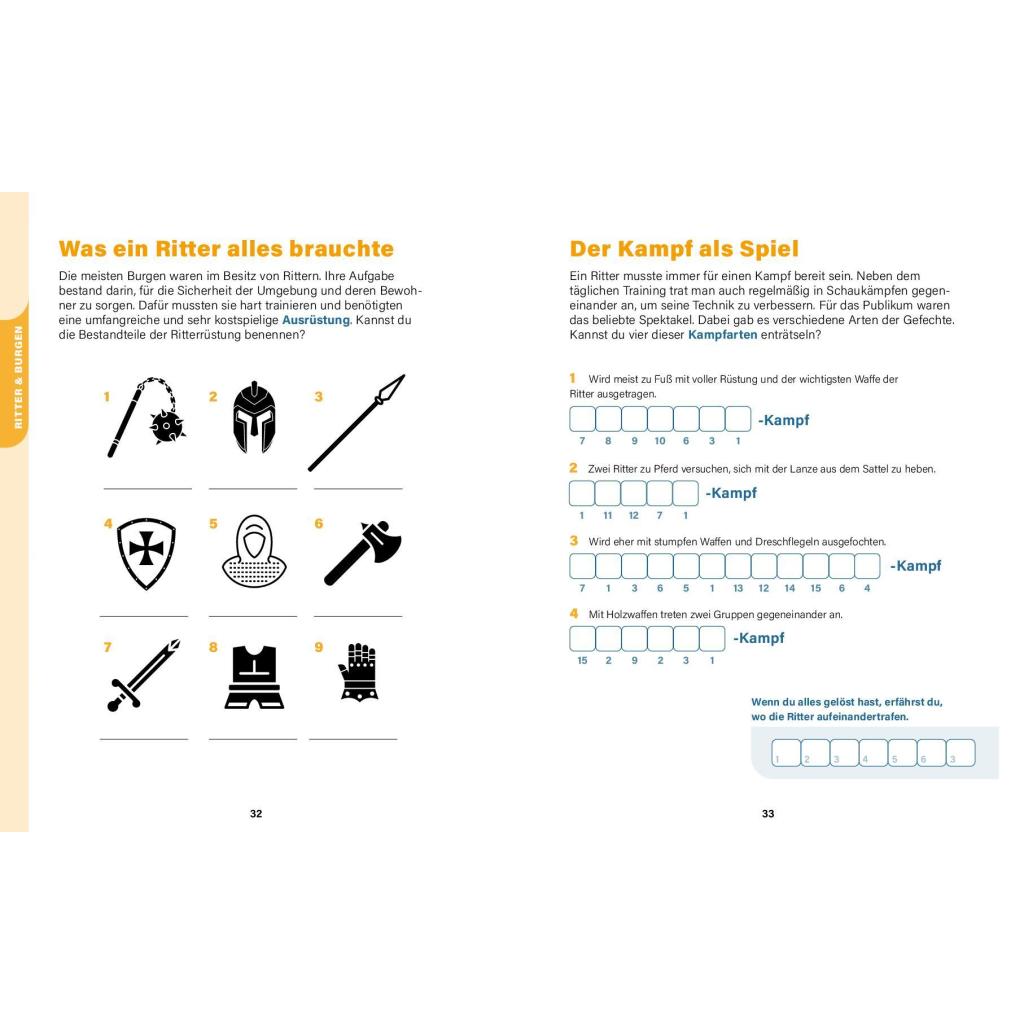 RITTER & BURGEN

Was ein Ritter alles brauchte

Die meisten Burgen waren im Besitz von Rittern. Ihre Aufgabe bestand darin, für die Sicherheit der Umgebung und deren Bewohner zu sorgen. Dafür mussten sie hart trainieren und benötigten eine umfangreiche und sehr kostspielige Ausrüstung. Kannst du die Bestandteile der Ritterrüstung benennen?

1 2 3

4 5 6

7 8 9

32

Der Kampf als Spiel

Ein Ritter musste immer für einen Kampf bereit sein. Neben dem täglichen Training trat man auch regelmäßig in Schaukämpfen gegeneinander an, um seine Technik zu verbessern. Für das Publikum waren das beliebte Spektakel. Dabei gab es verschiedene Arten der Gefechte. Kannst du vier dieser Kampfarten enträtseln?

1 Wird meist zu Fuß mit voller Rüstung und der wichtigsten Waffe der Ritter ausgetragen.

-Kampf
7 8 9 10 6 3 1

2 Zwei Ritter zu Pferd versuchen, sich mit der Lanze aus dem Sattel zu heben.

-Kampf
1 11 12 7 1

3 Wird eher mit stumpfen Waffen und Dreschflegeln ausgefochten.

-Kampf
7 1 3 6 5 1 13 12 14 15 6 4

4 Mit Holzwaffen treten zwei Gruppen gegeneinander an.

-Kampf
15 2 9 2 3 1

Wenn du alles gelöst hast, erfährst du, wo die Ritter aufeinandertrafen.

1 2 3 4 5 6 3

33