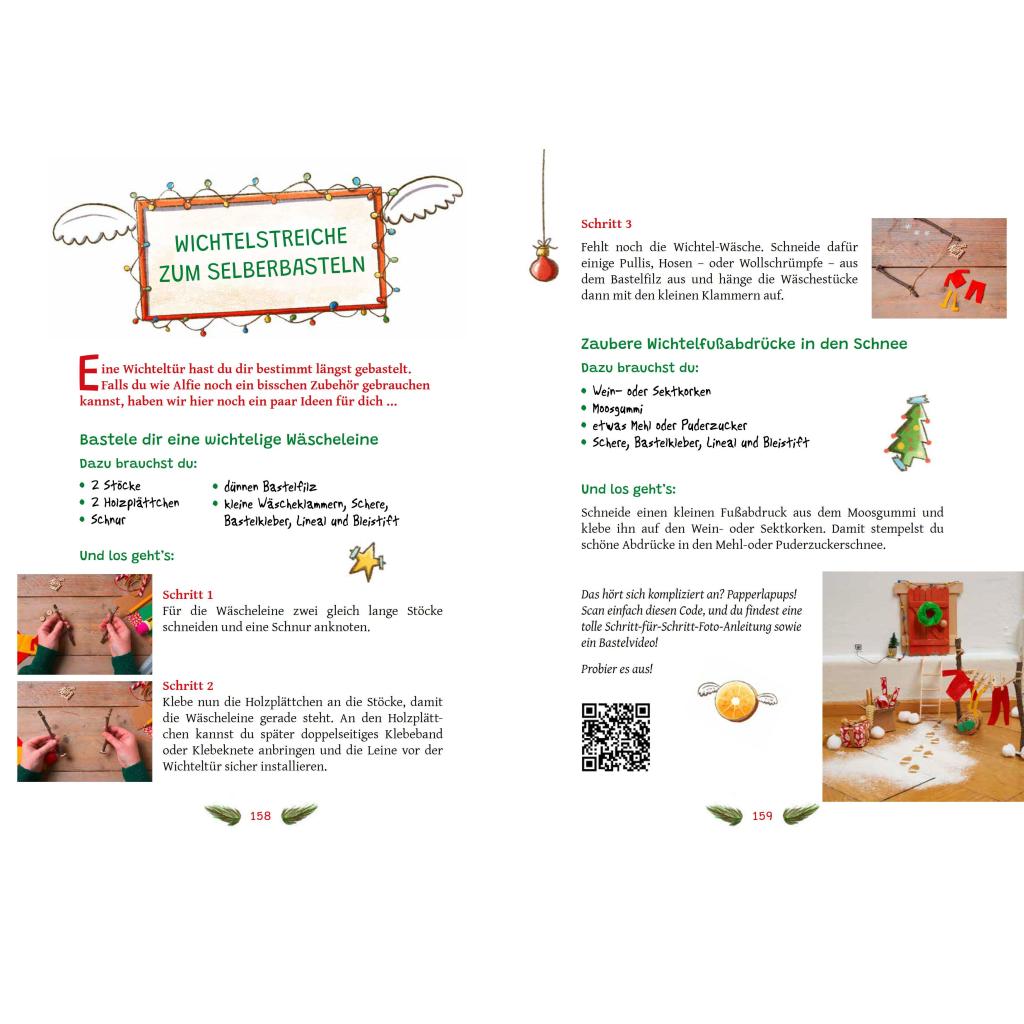 WICHTELSTREICHE ZUM SELBERBASTELN

Eine Wichteltür hast du dir bestimmt längst gebastelt. Falls du wie Alfie noch ein bisschen Zubehör gebrauchen kannst, haben wir hier noch ein paar Ideen für dich ...

Bastele dir eine wichtelige Wäscheleine

Dazu brauchst du:

• 2 Stöcke
• 2 Holzplättchen
• Schnur
• dünnen Bastelfilz
• kleine Wäscheklammern, Schere, Bastelkleber, Lineal und Bleistift

Und los geht's:

Schritt 1
Für die Wäscheleine zwei gleich lange Stöcke schneiden und eine Schnur anknoten.

Schritt 2
Klebe nun die Holzplättchen an die Stöcke, damit die Wäscheleine gerade steht. An den Holzplättchen kannst du später doppelseitiges Klebeband oder Klebeknete anbringen und die Leine vor der Wichteltür sicher installieren.

158

Schritt 3
Fehlt noch die Wichtel-Wäsche. Schneide dafür einige Pullis, Hosen – oder Wollschrümpfe – aus dem Bastelfilz aus und hänge die Wäschestücke dann mit den kleinen Klammern auf.

Zaubere Wichtelfußabdrücke in den Schnee

Dazu brauchst du:

• Wein- oder Sektkorken
• Moosgummi
• etwas Mehl oder Puderzucker
• Schere, Bastelkleber, Lineal und Bleistift

Und los geht's:

Schneide einen kleinen Fußabdruck aus dem Moosgummi und klebe ihn auf den Wein- oder Sektkorken. Damit stempelst du schöne Abdrücke in den Mehl-oder Puderzuckerschnee.

Das hört sich kompliziert an? Papperlapups! Scan einfach diesen Code, und du findest eine tolle Schritt-für-Schritt-Foto-Anleitung sowie ein Bastelvideo!

Probier es aus!

159