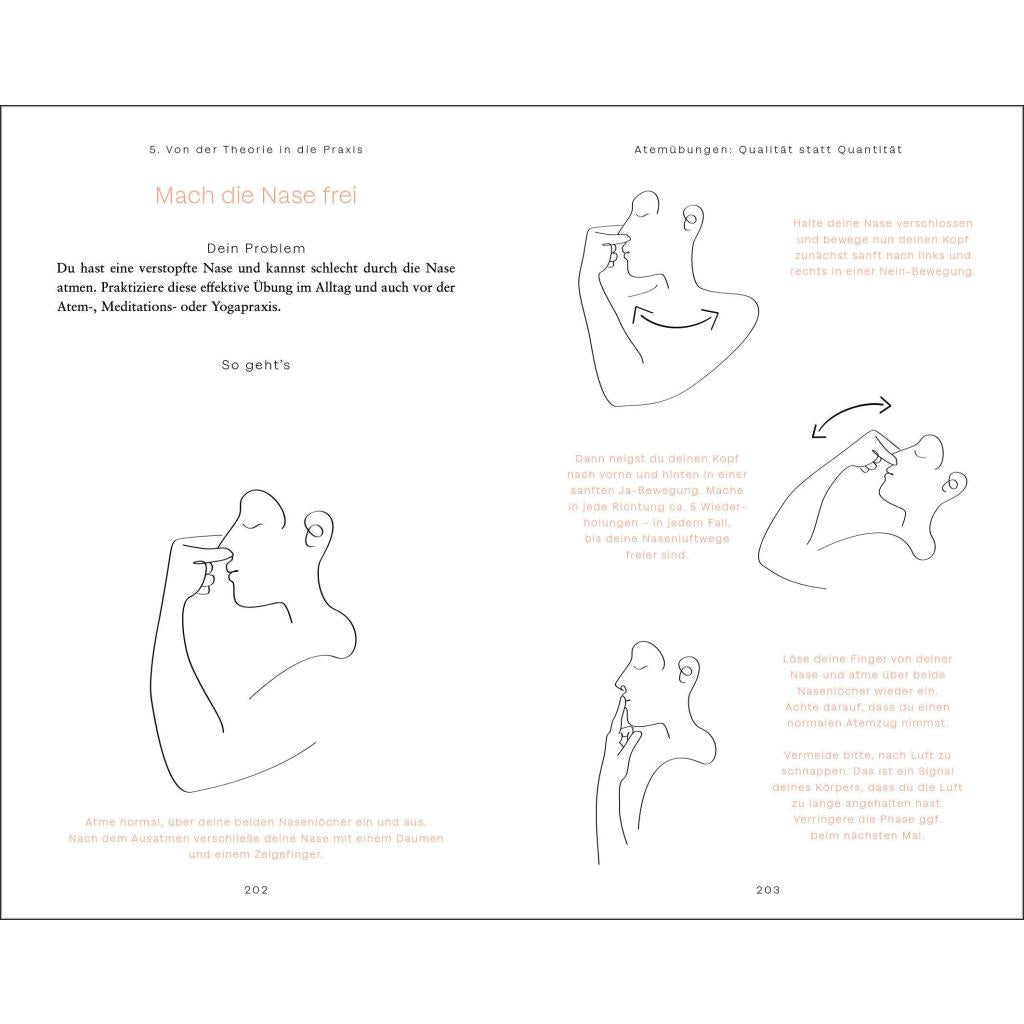 5. Von der Theorie in die Praxis

Mach die Nase frei

Dein Problem

Du hast eine verstopfte Nase und kannst schlecht durch die Nase atmen. Praktiziere diese effektive Übung im Alltag und auch vor der Atem-, Meditations- oder Yogapraxis.

So geht's

Atme normal, über deine beiden Nasenlöcher ein und aus. Nach dem Ausatmen verschließe deine Nase mit einem Daumen und einem Zeigefinger.

202

Atemübungen: Qualität statt Quantität

Halte deine Nase verschlossen und bewege nun deinen Kopf zunächst sanft nach links und rechts in einer Nein-Bewegung.

Dann neigst du deinen Kopf nach vorne und hinten in einer sanften Ja-Bewegung. Mache in jede Richtung ca. 5 Wiederholungen – in jedem Fall, bis deine Nasenluftwege freier sind.

Löse deine Finger von deiner Nase und atme über beide Nasenlöcher wieder ein. Achte darauf, dass du einen normalen Atemzug nimmst.

Vermeide bitte, nach Luft zu schnappen. Das ist ein Signal deines Körpers, dass du die Luft zu lange angehalten hast. Verringere die Phase ggf. beim nächsten Mal.

203