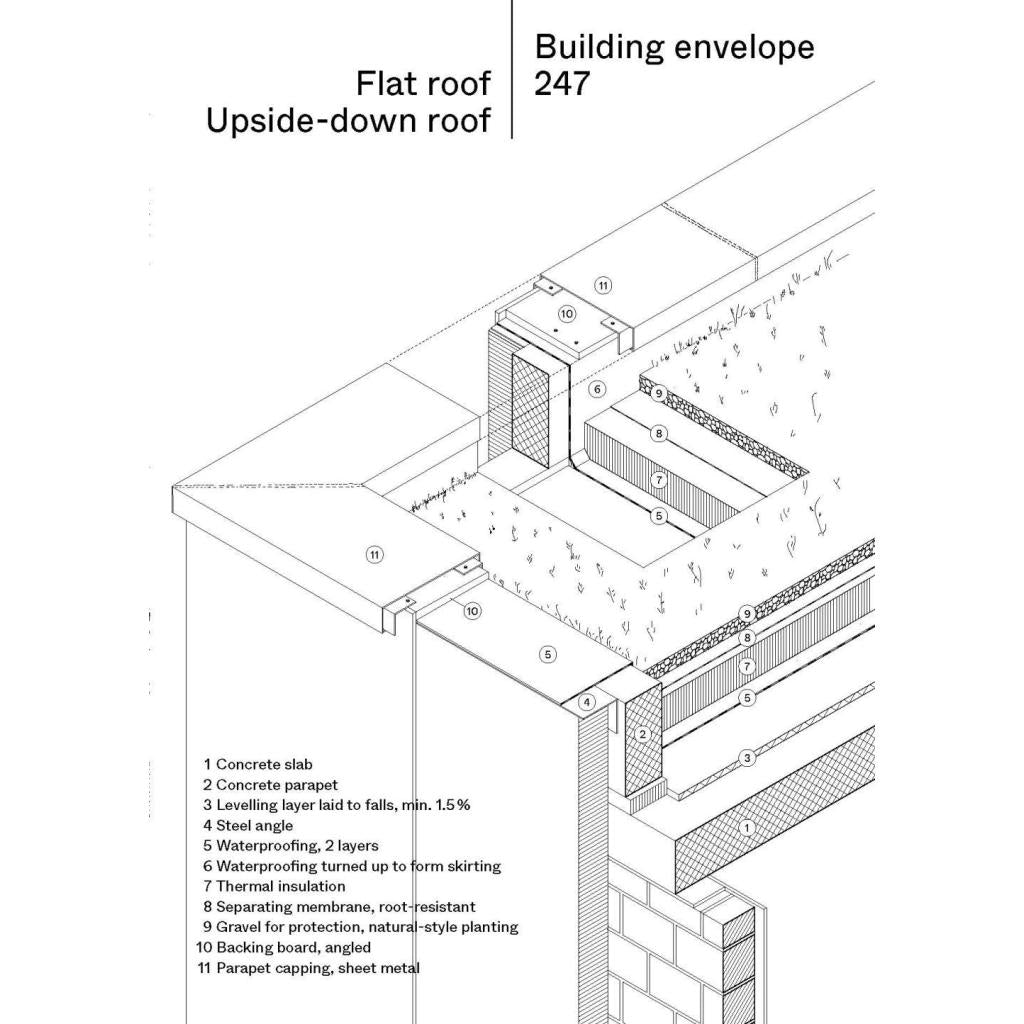 Flat roof
Upside-down roof

Building envelope
247

11
10
6
9
8
7
5
11
10
5
4
9
8
7
5
2
3
1

1 Concrete slab
2 Concrete parapet
3 Levelling layer laid to falls, min. 1.5%
4 Steel angle
5 Waterproofing, 2 layers
6 Waterproofing turned up to form skirting
7 Thermal insulation
8 Separating membrane, root-resistant
9 Gravel for protection, natural-style planting
10 Backing board, angled
11 Parapet capping, sheet metal