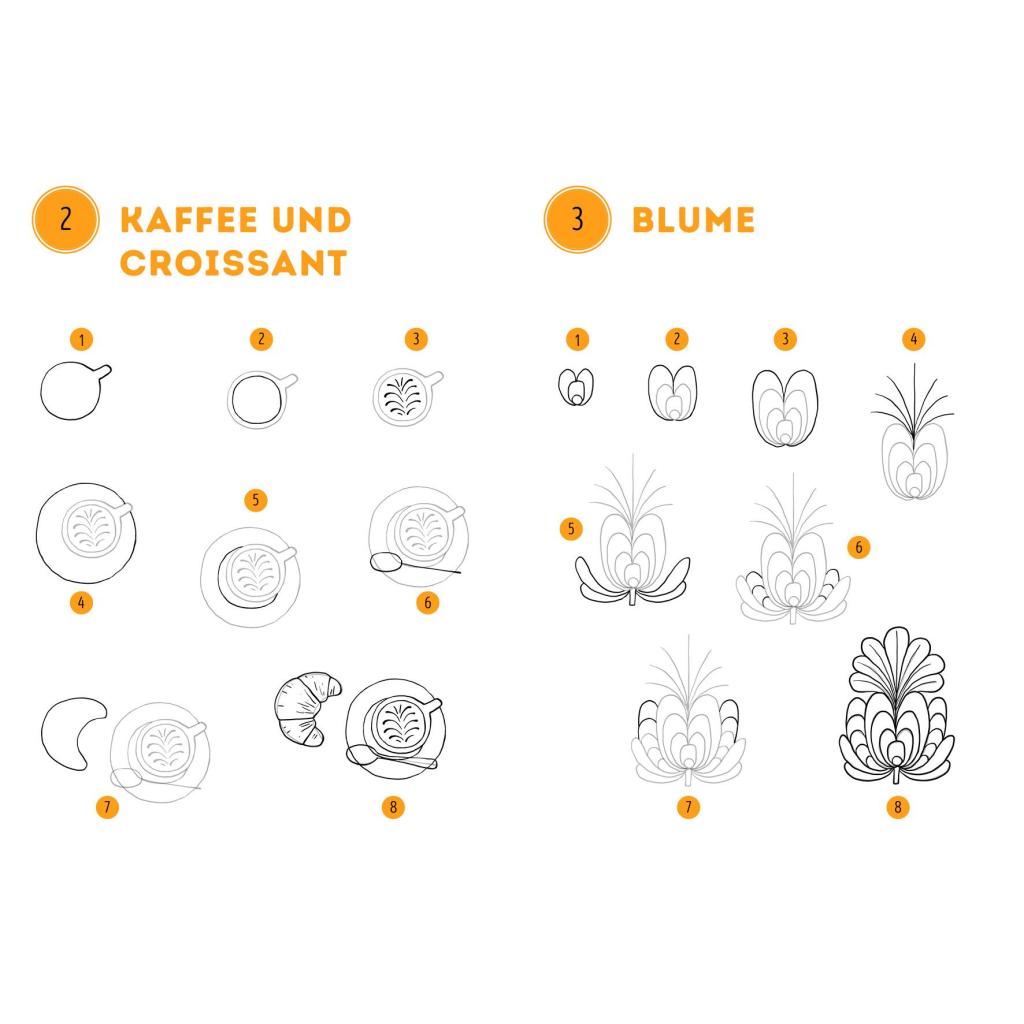 2 KAFFEE UND CROISSANT

1
2
3
4
5
6
7
8

3 BLUME

1
2
3
4
5
6
7
8